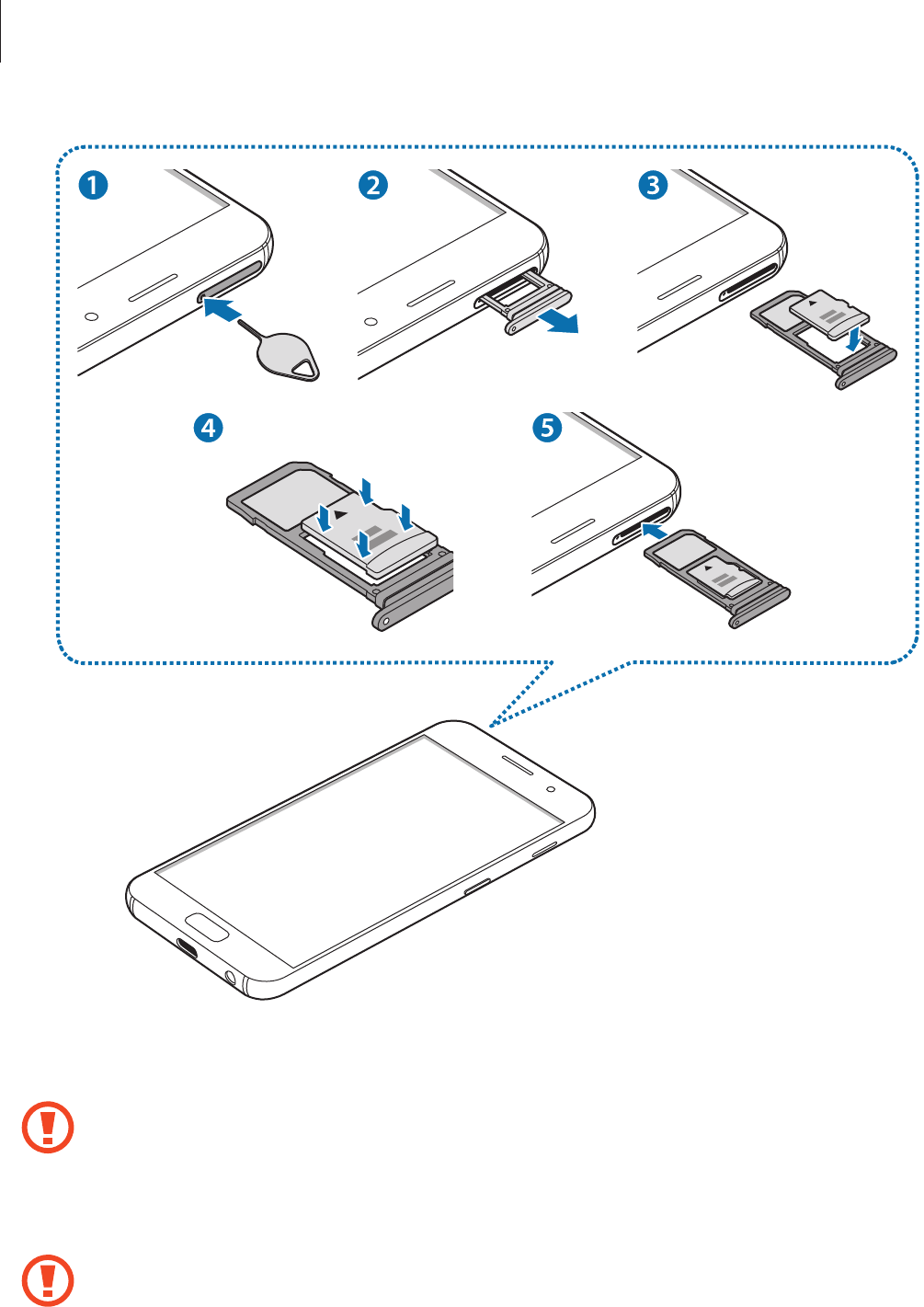 1
2
3
4
5