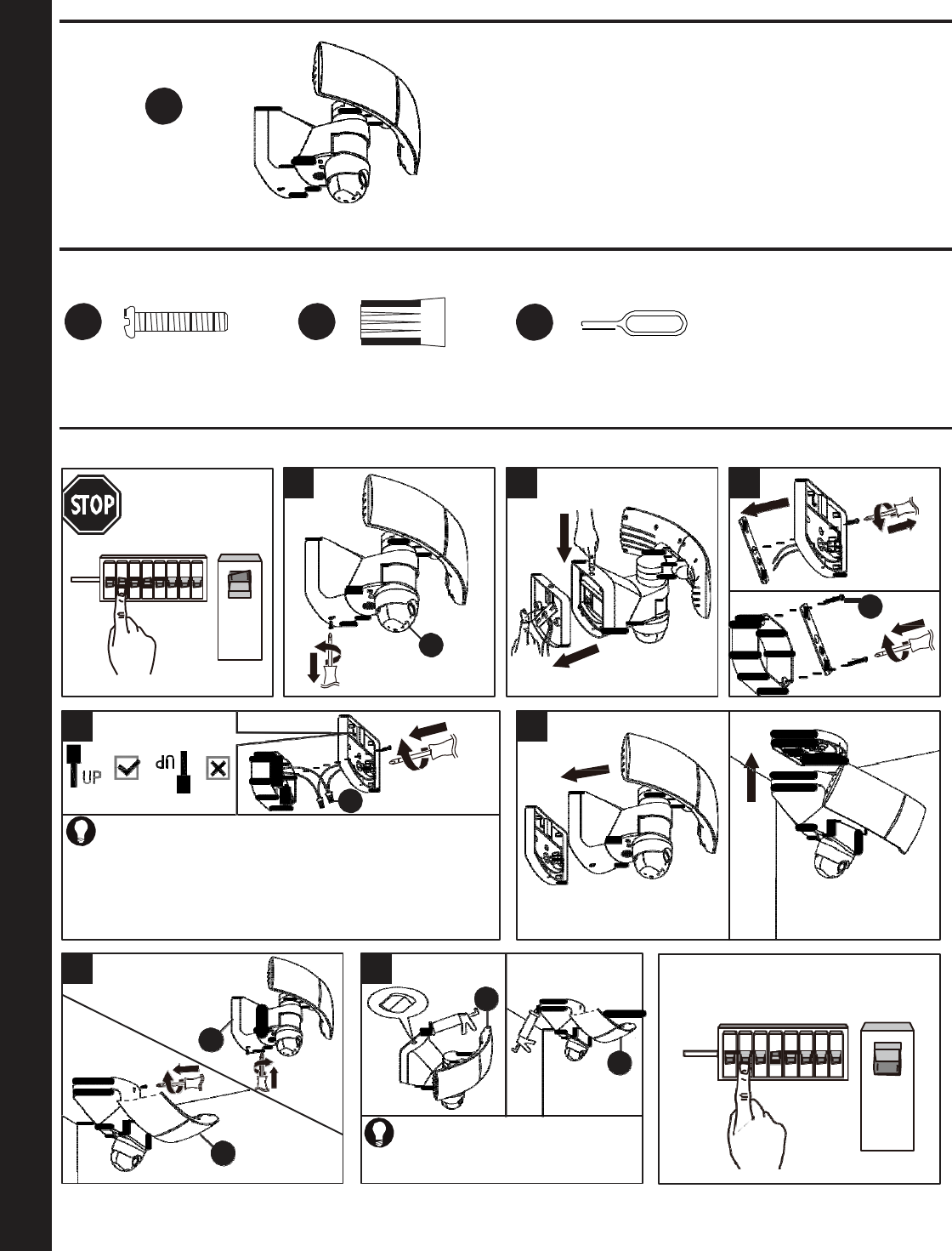 STOP

UP

UP