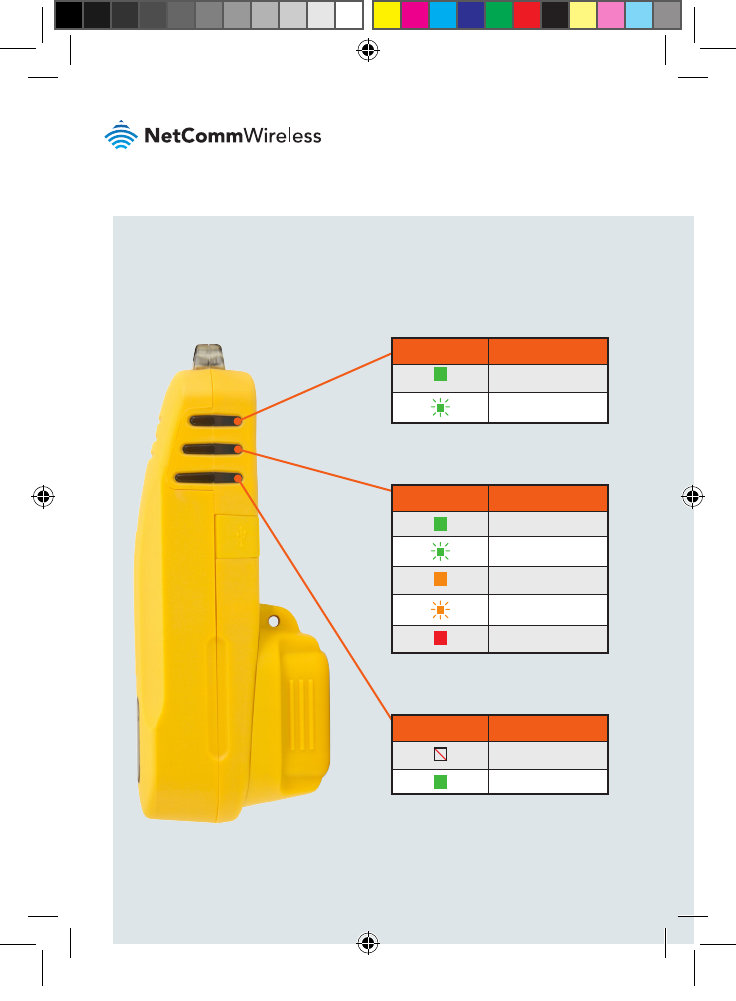 NetCommWireless