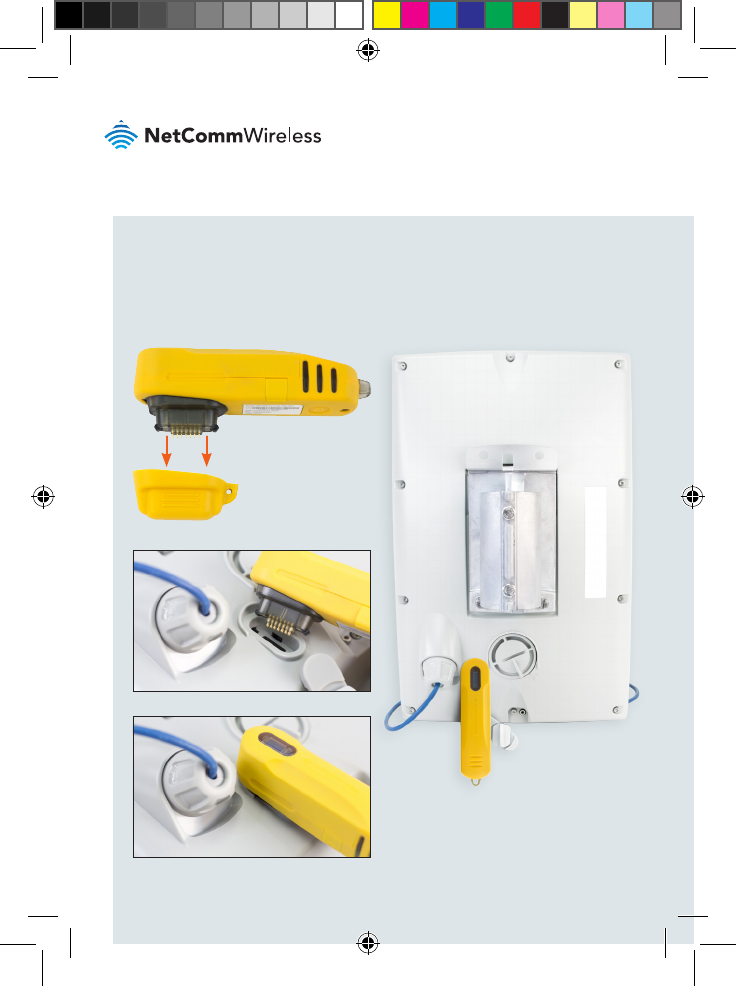 NetCommWireless