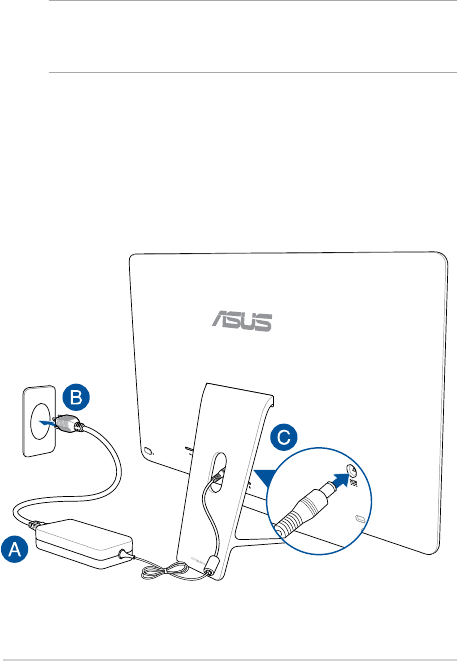 ASUS

B

C

A