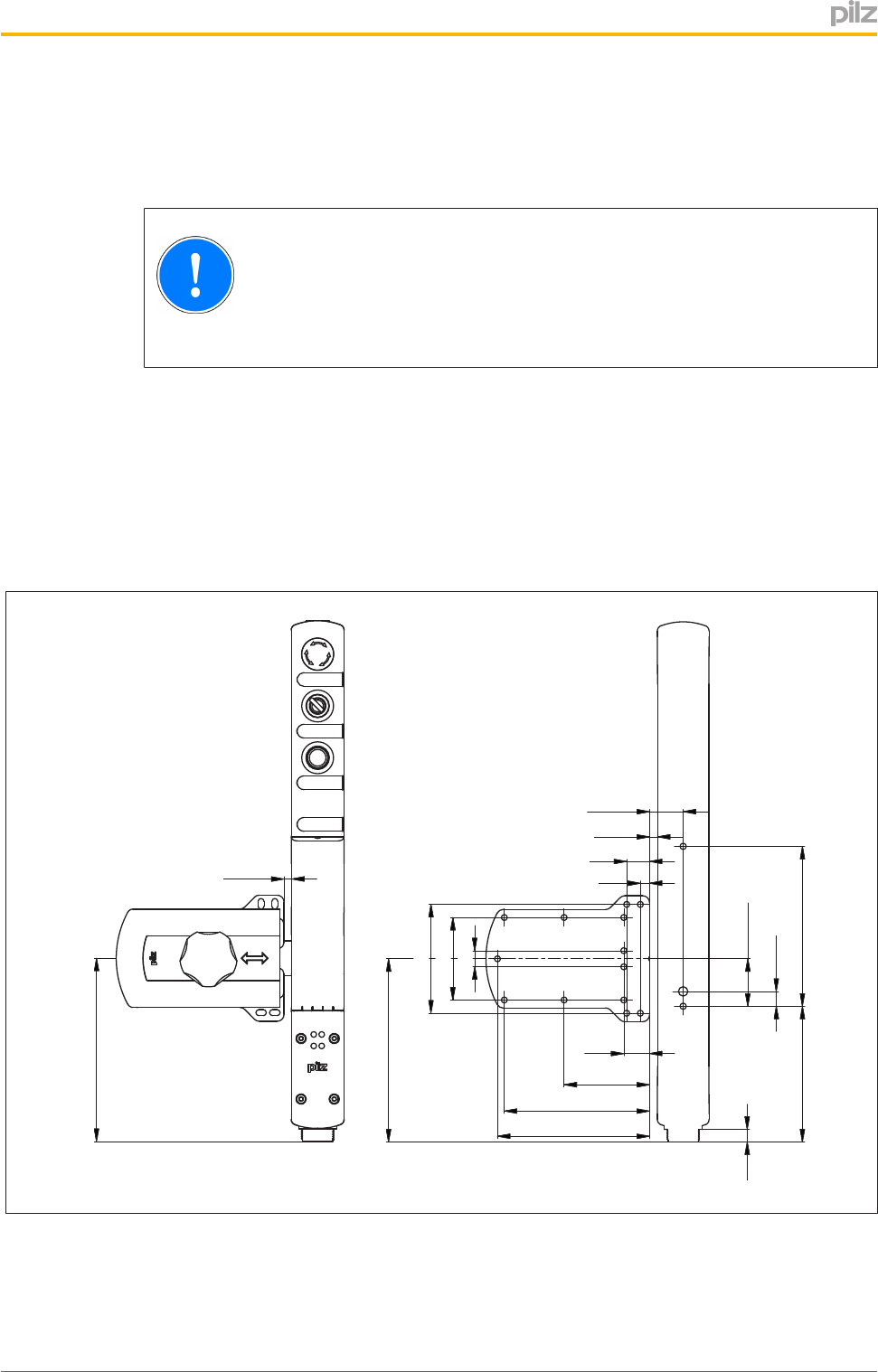 pilz

pilz

pilz