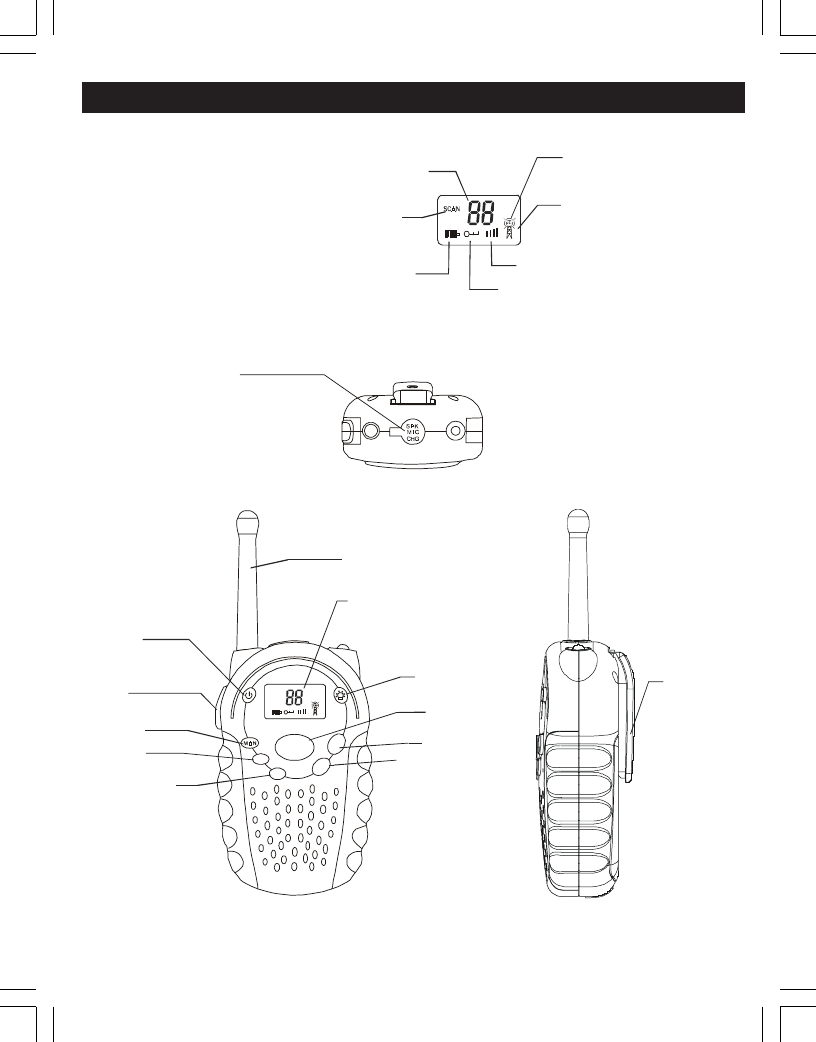 SCAN
88

SPK
MIC
CHG

88

MON