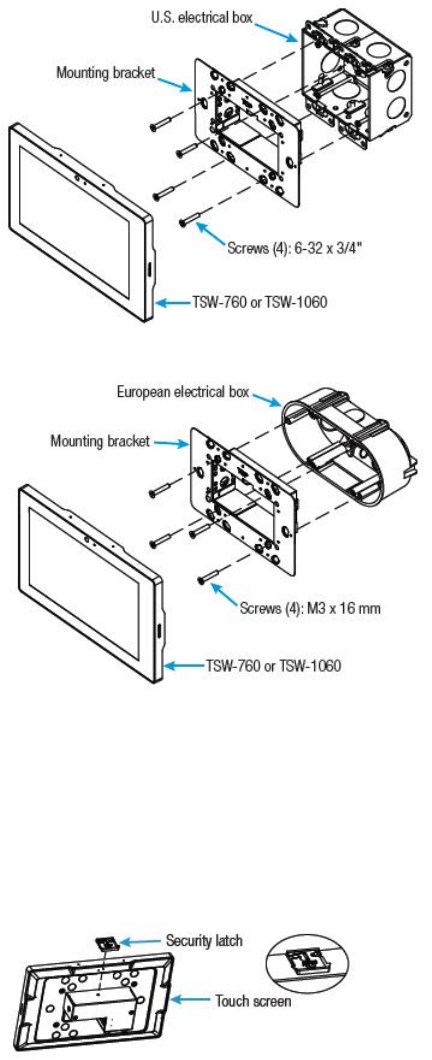 U.S. electrical box

Mounting bracket

Screws (4): 6-32 x 3/4"

TSW-760 or TSW-1060

European electrical box

Mounting bracket

Screws (4): M3 x 16 mm

TSW-760 or TSW-1060

Security latch

Touch screen