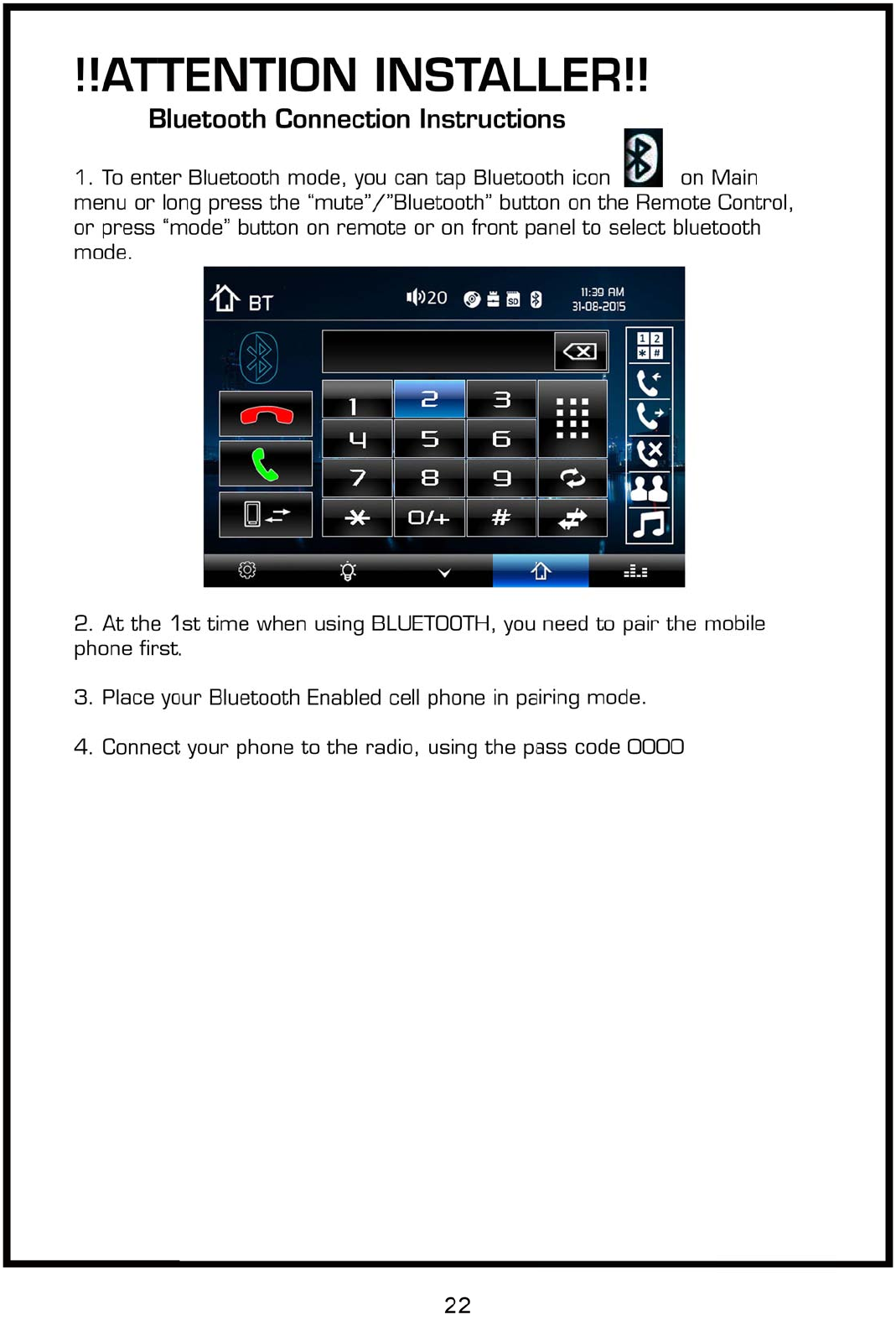 !!ATTENTION INSTALLER!!

Bluetooth Connection Instructions

1. To enter Bluetooth mode, you can tap Bluetooth icon on Main menu or long press the “mute”/”Bluetooth” button on the Remote Control, or press “mode” button on remote or on front panel to select bluetooth mode.

BT 20 SD 11:39 AM 31-08-2015

1 2 3
4 5 6
7 8 9
* 0/+ #

1 2
* #

2. At the 1st time when using BLUETOOTH, you need to pair the mobile phone first.

3. Place your Bluetooth Enabled cell phone in pairing mode.

4. Connect your phone to the radio, using the pass code 0000

22