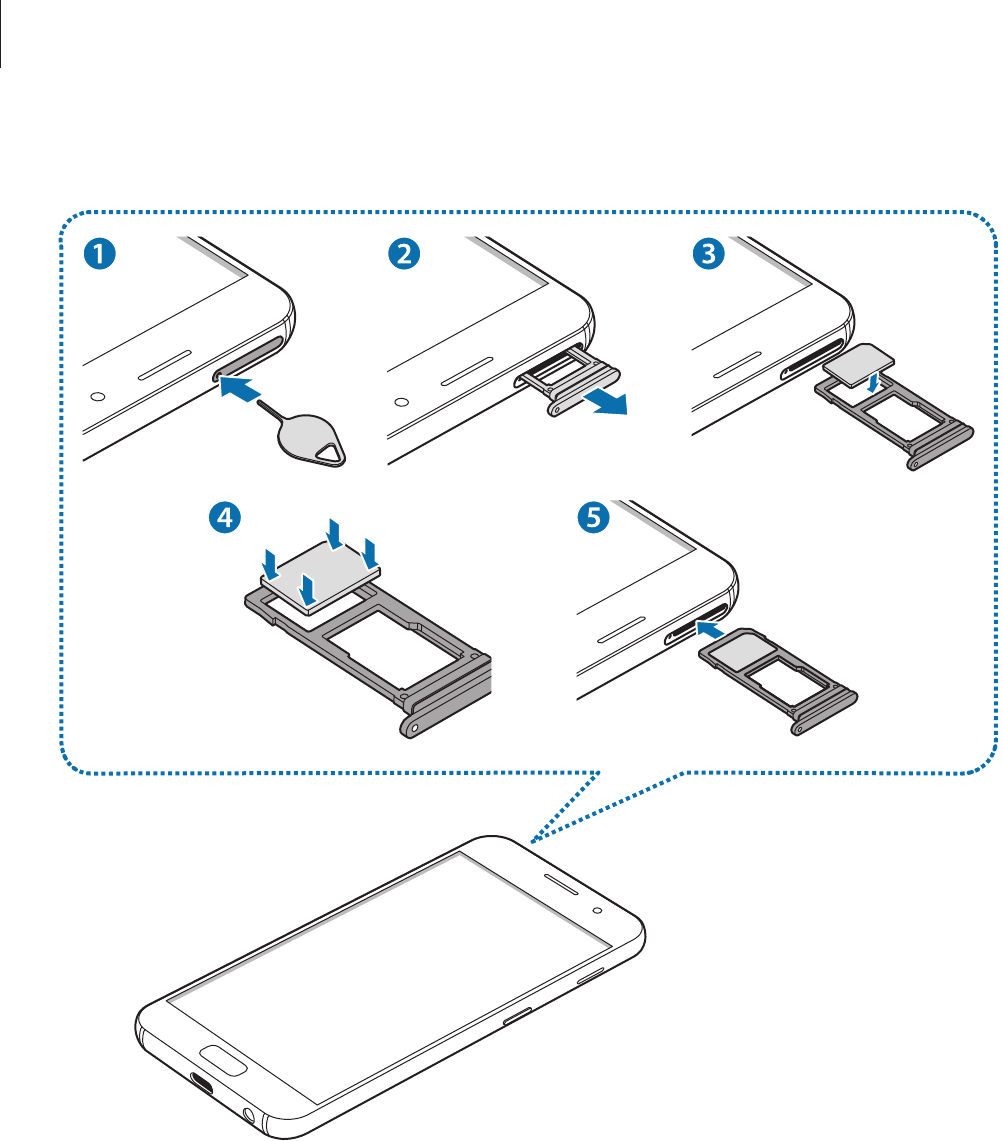 1
2
3
4
5