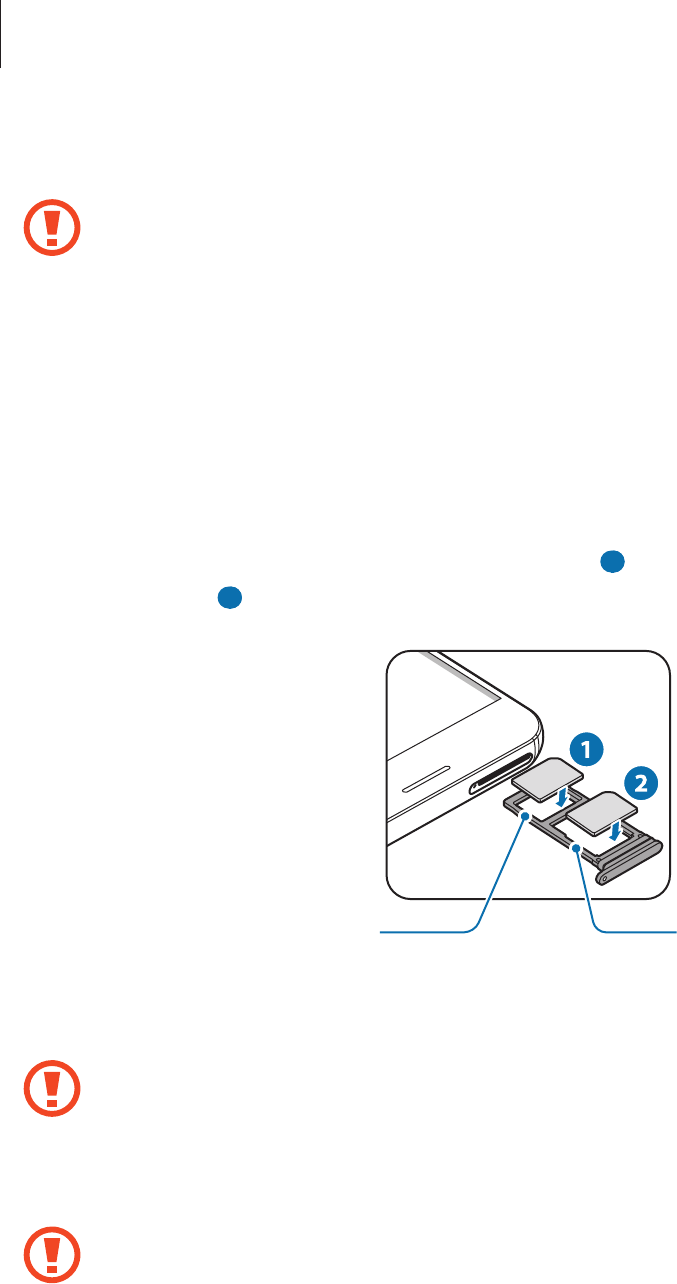 1

2