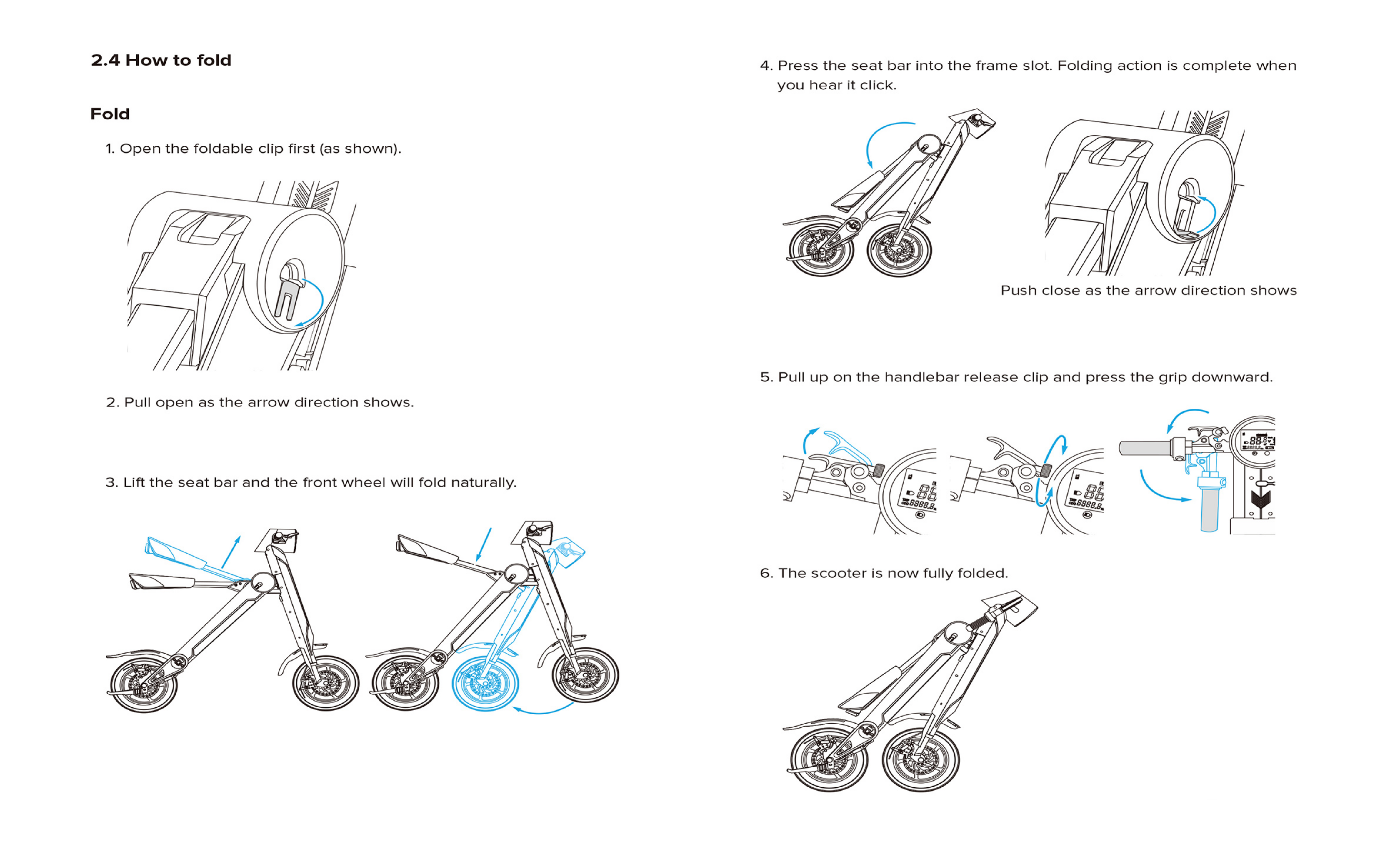 2.4 How to fold

Fold

1. Open the foldable clip first (as shown).

2. Pull open as the arrow direction shows.

3. Lift the seat bar and the front wheel will fold naturally.

4. Press the seat bar into the frame slot. Folding action is complete when you hear it click.

Push close as the arrow direction shows

5. Pull up on the handlebar release clip and press the grip downward.

6. The scooter is now fully folded.