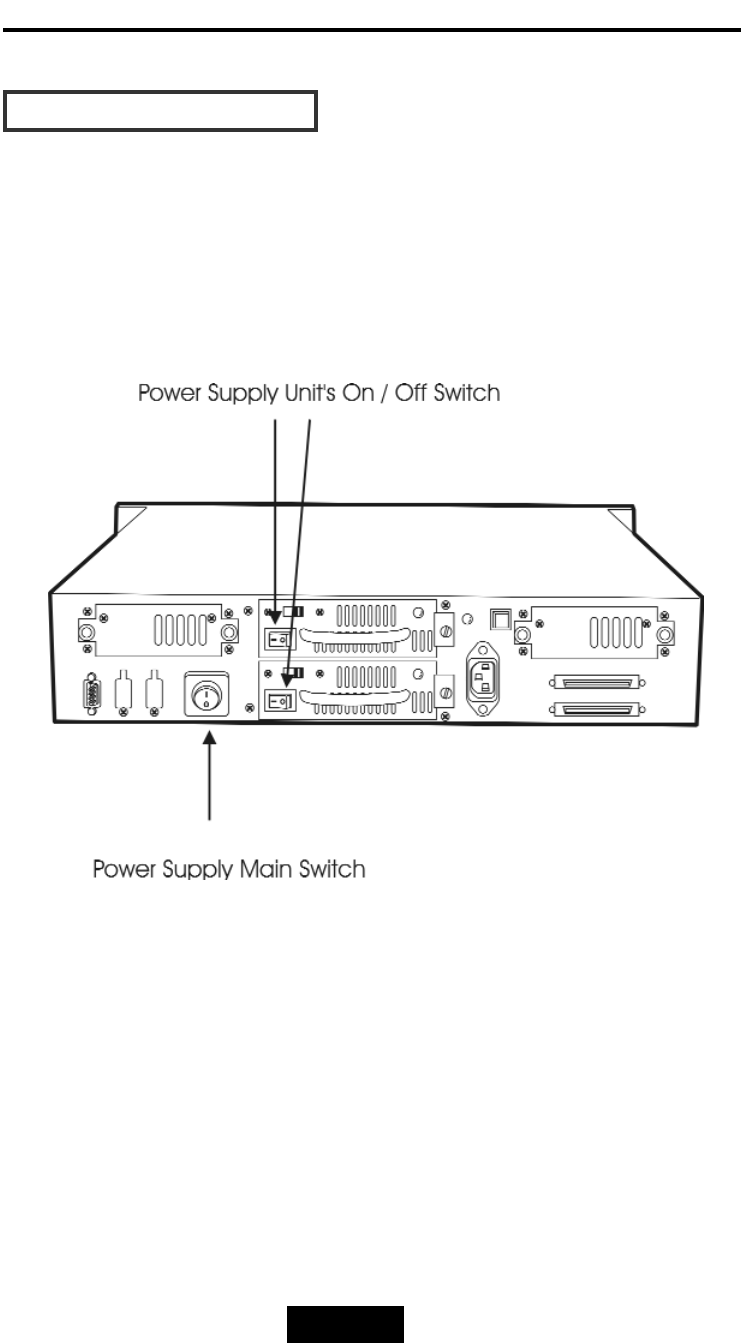 Power Supply Unit's On / Off Switch

Power Supply Main Switch