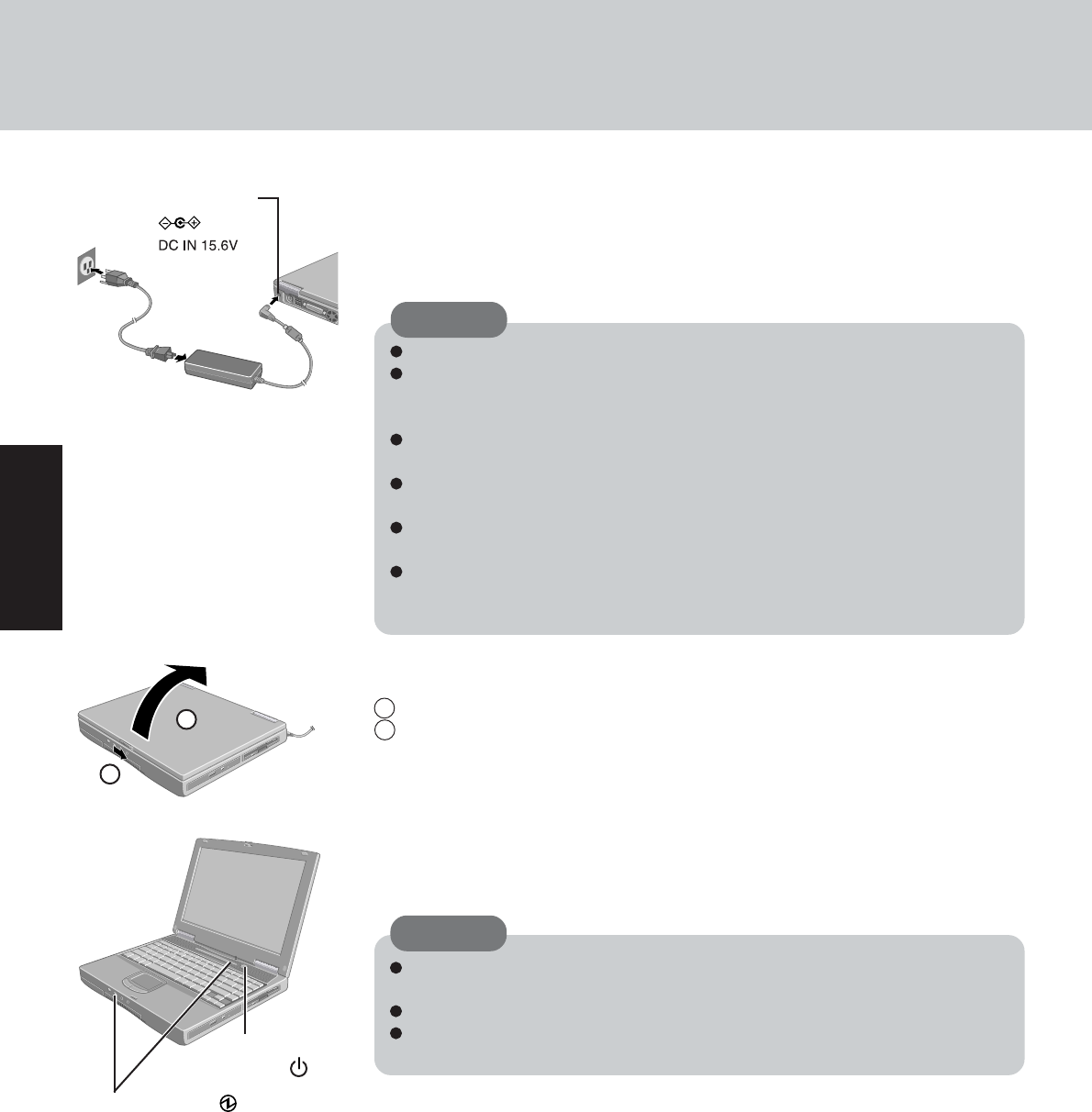 DC IN 15.6V