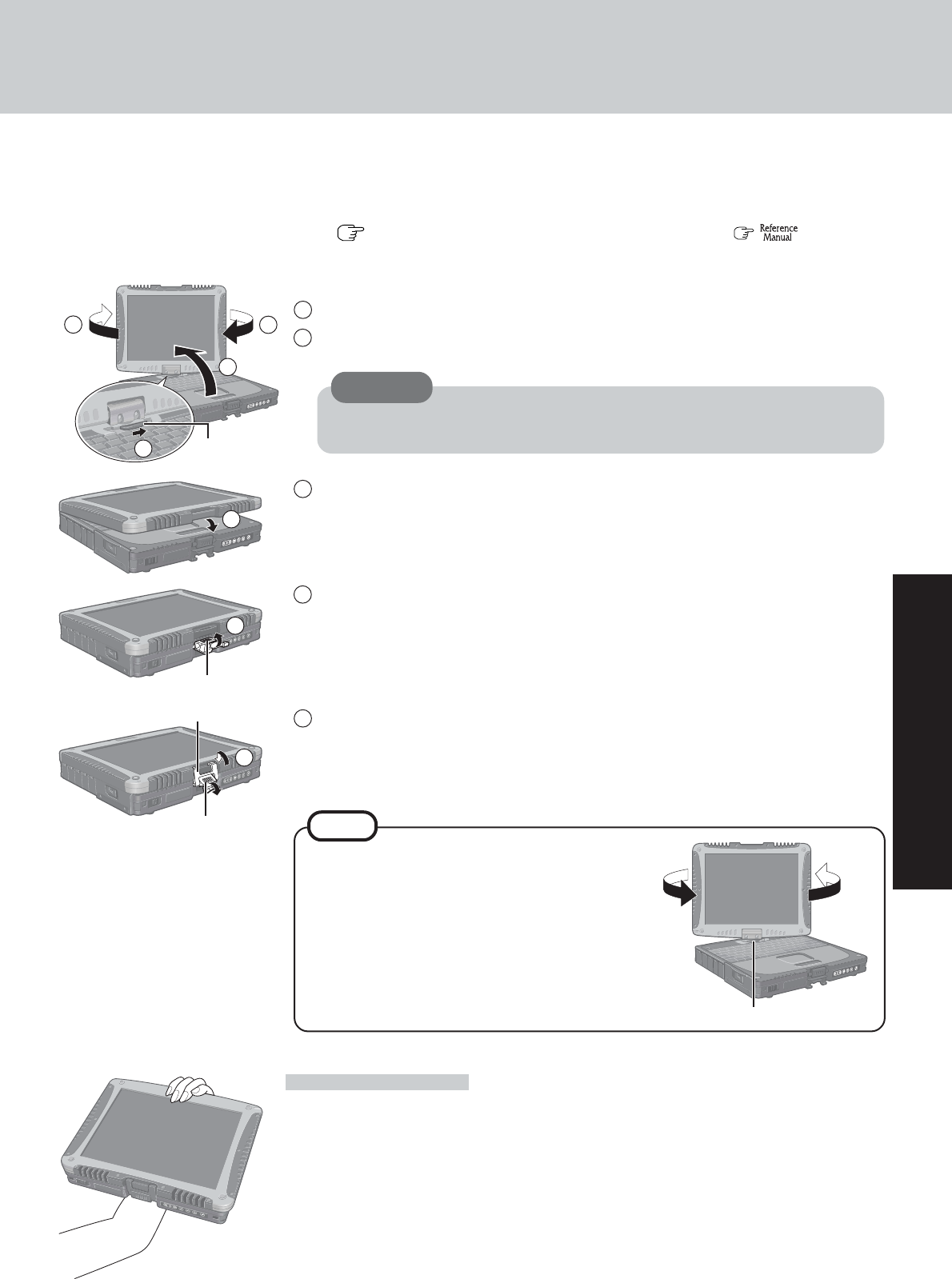 Reference Manual