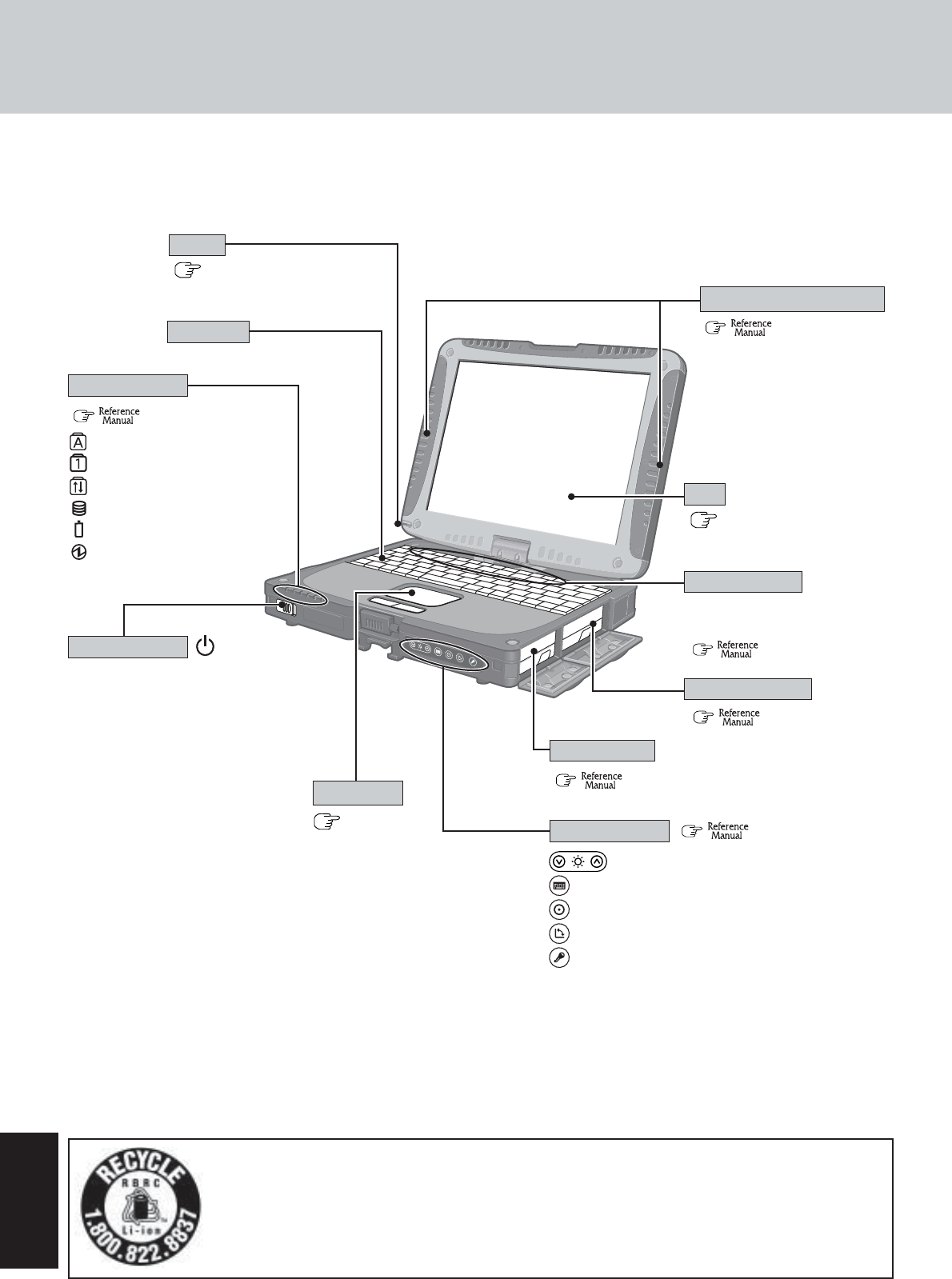 Reference Manual

Reference Manual

Reference Manual

Reference Manual

Reference Manual

Reference Manual

RECYCLE
RBRC
Li-ion
1.800.822.8837