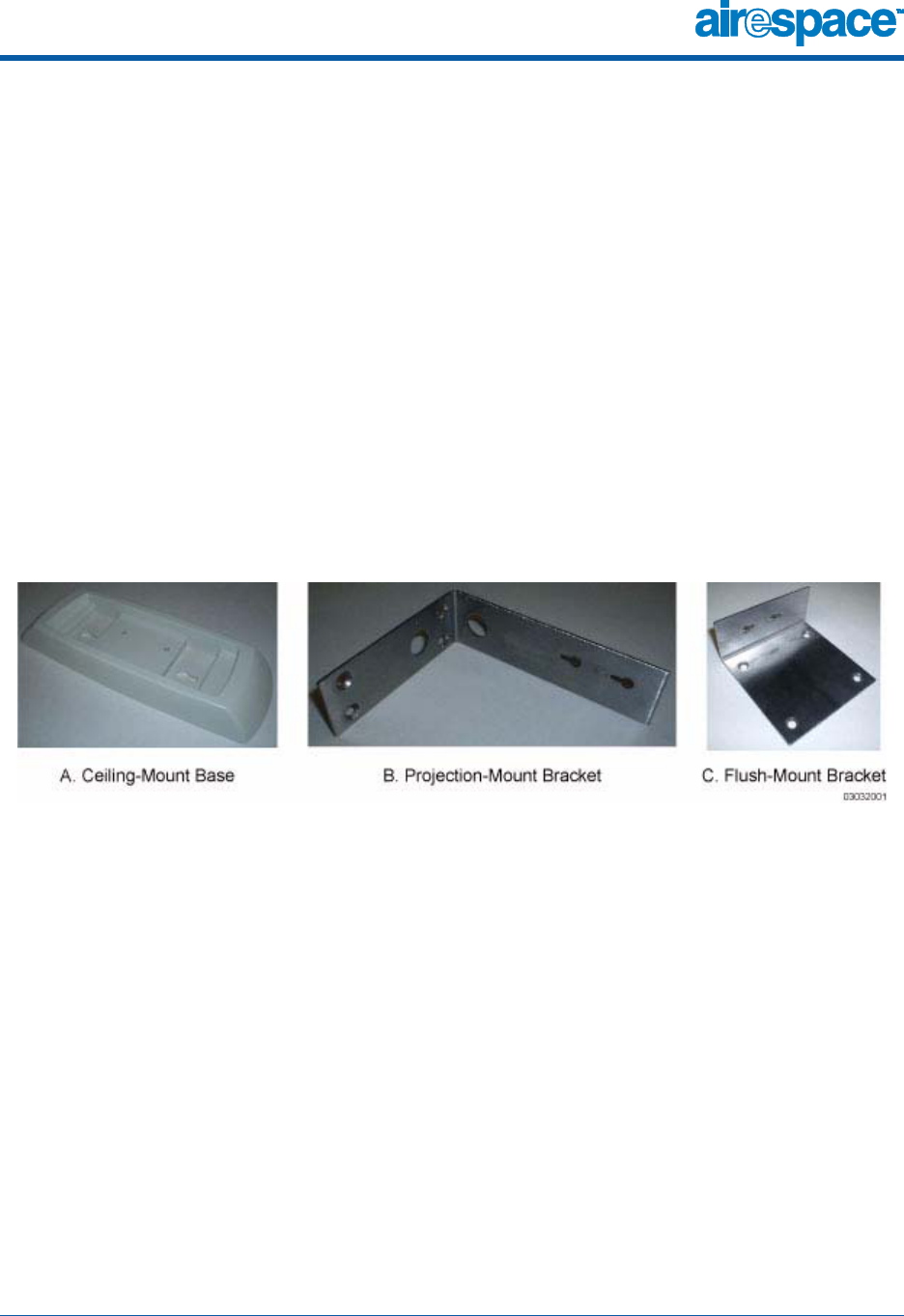 airespace™

A. Ceiling-Mount Base

B. Projection-Mount Bracket

C. Flush-Mount Bracket

03032001