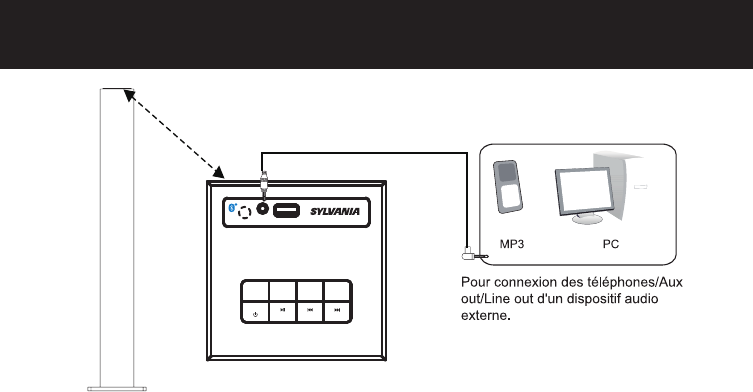 SYLVANIA

MP3

PC

Pour connexion des téléphones/Aux out/Line out d'un dispositif audio externe.