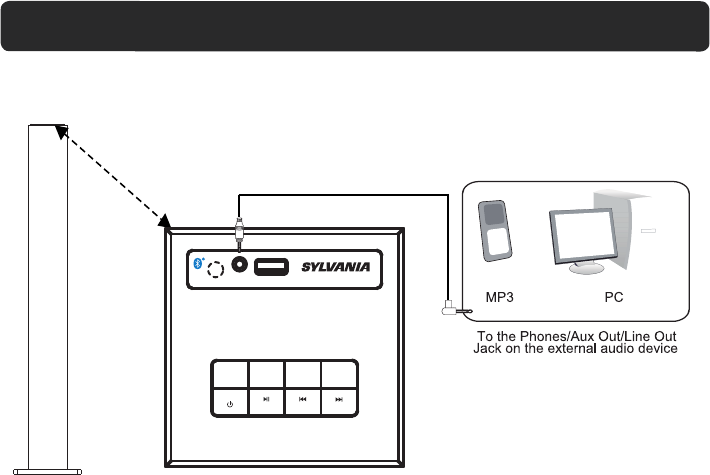 SYLVANIA

MP3

PC

To the Phones/Aux Out/Line Out Jack on the external audio device