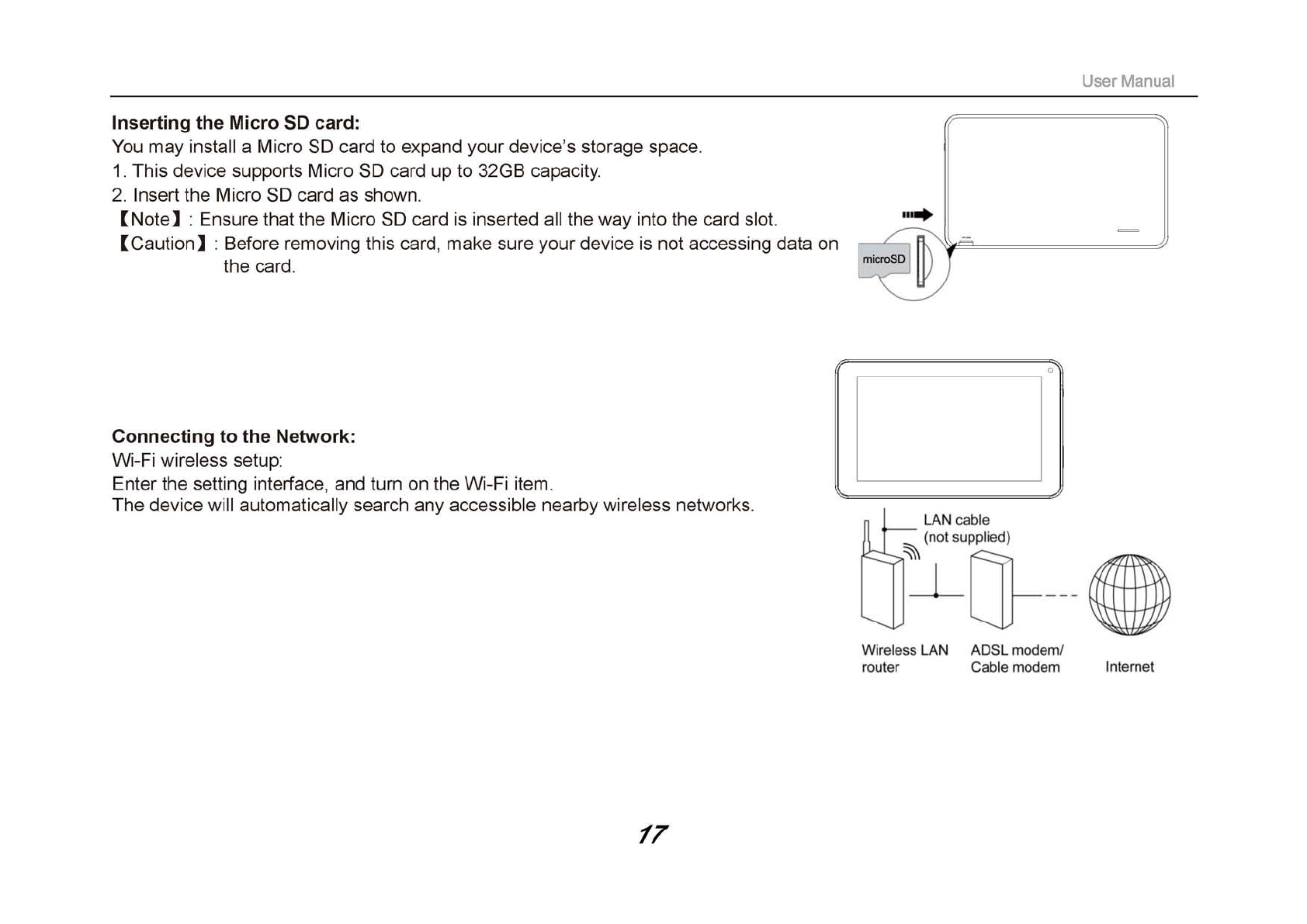 User Manual

Inserting the Micro SD card:
You may install a Micro SD card to expand your device's storage space.
1. This device supports Micro SD card up to 32GB capacity.
2. Insert the Micro SD card as shown.
【Note】: Ensure that the Micro SD card is inserted all the way into the card slot.
【Caution】: Before removing this card, make sure your device is not accessing data on the card.

microSD

Connecting to the Network:
Wi-Fi wireless setup:
Enter the setting interface, and turn on the Wi-Fi item.
The device will automatically search any accessible nearby wireless networks.

LAN cable (not supplied)

Wireless LAN router

ADSL modem/ Cable modem

Internet

17