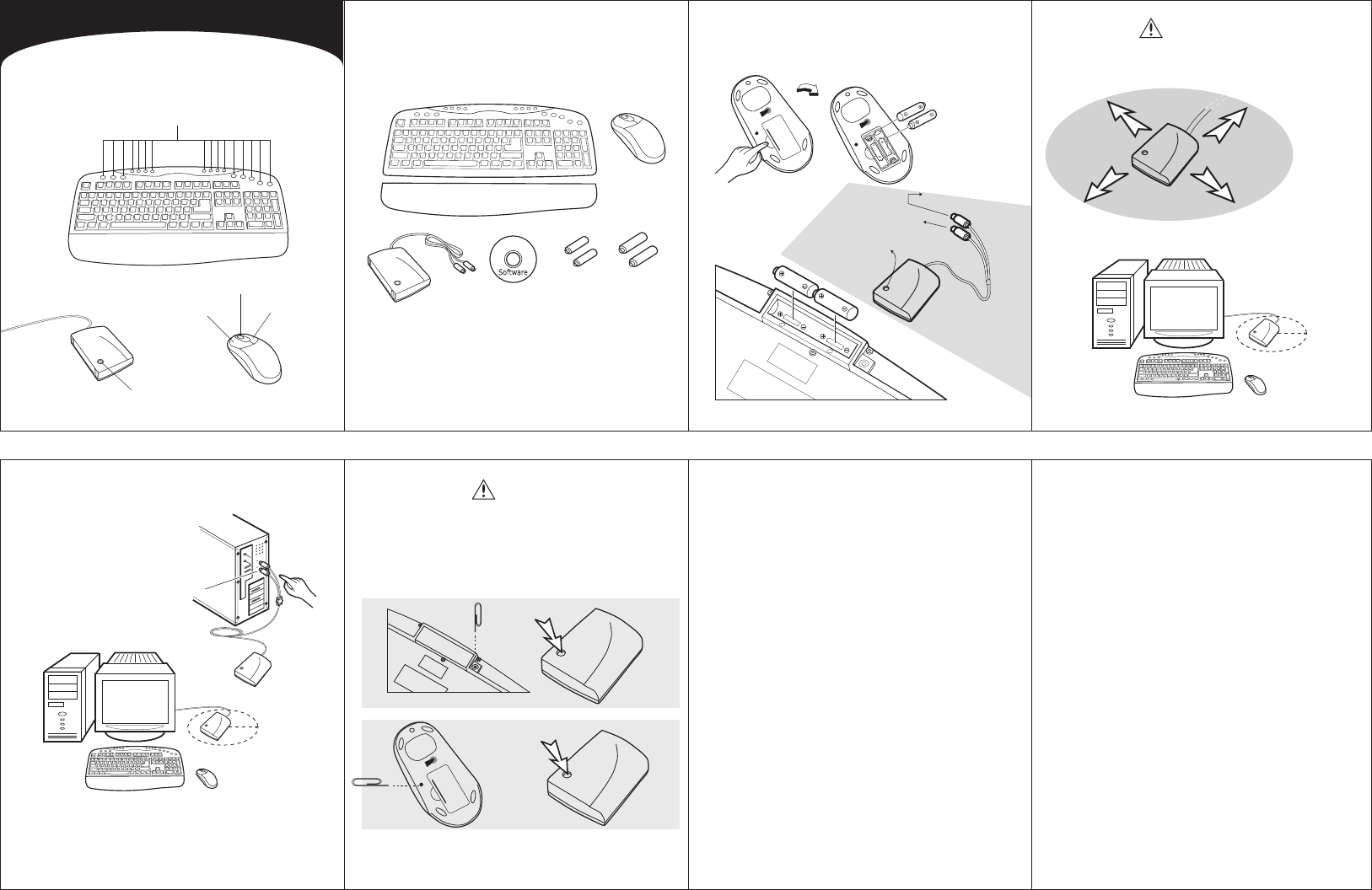 Software