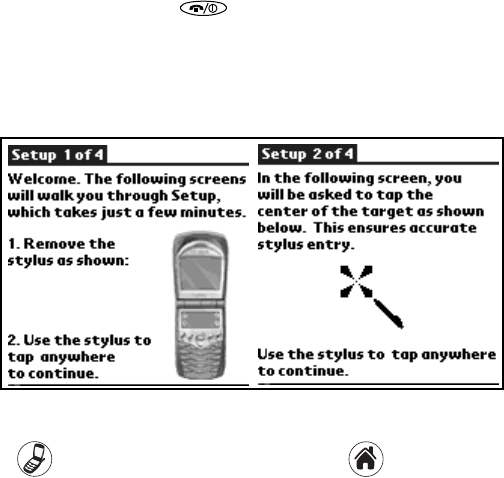 Setup 1 of 4

Welcome. The following screens will walk you through Setup, which takes just a few minutes.

1. Remove the stylus as shown:

2. Use the stylus to tap anywhere to continue.

Setup 2 of 4

In the following screen, you will be asked to tap the center of the target as shown below. This ensures accurate stylus entry.

Use the stylus to tap anywhere to continue.