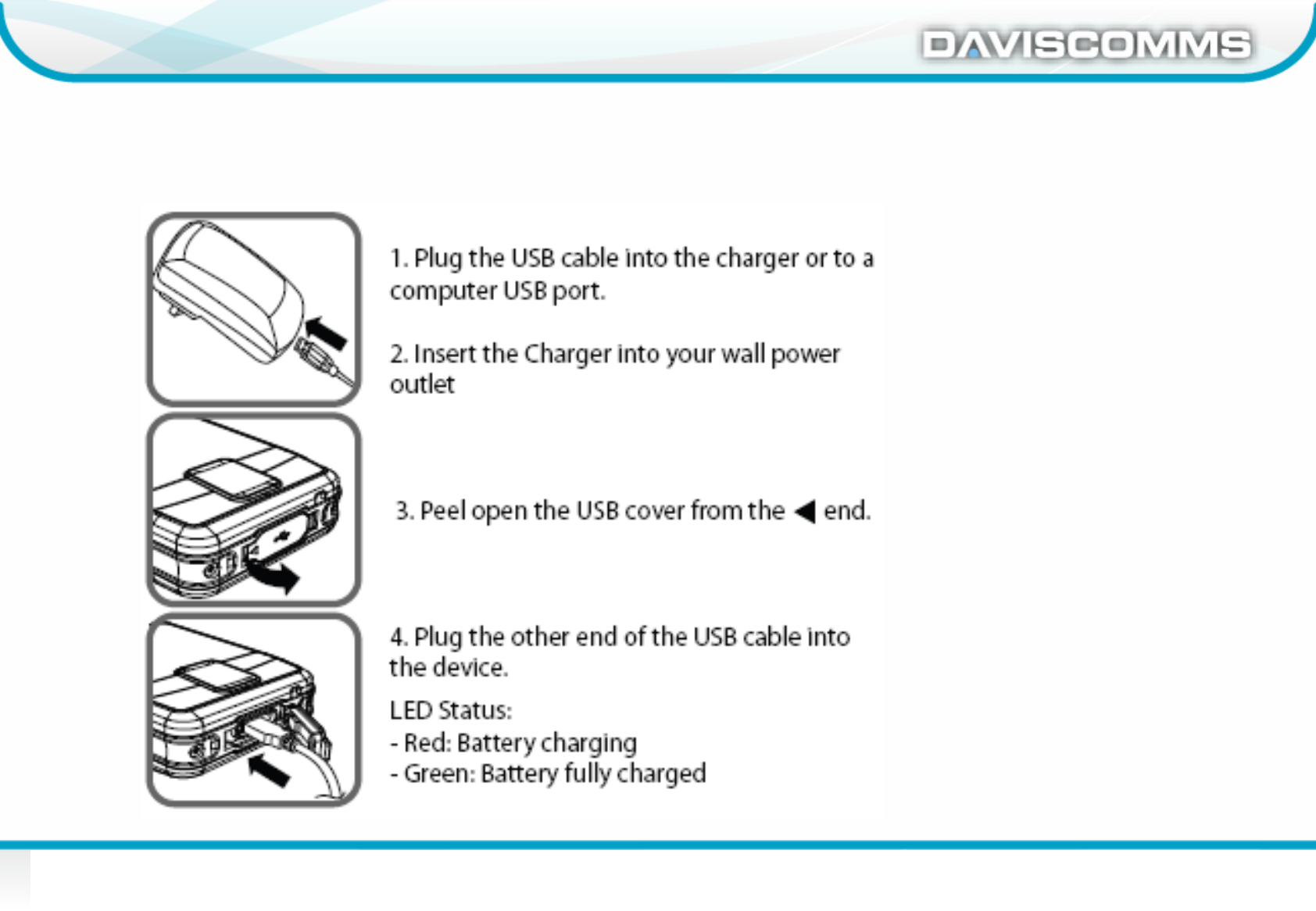 DAVISCOMMS

1. Plug the USB cable into the charger or to a computer USB port.

2. Insert the Charger into your wall power outlet

3. Peel open the USB cover from the ◀ end.

4. Plug the other end of the USB cable into the device.

LED Status:
- Red: Battery charging
- Green: Battery fully charged