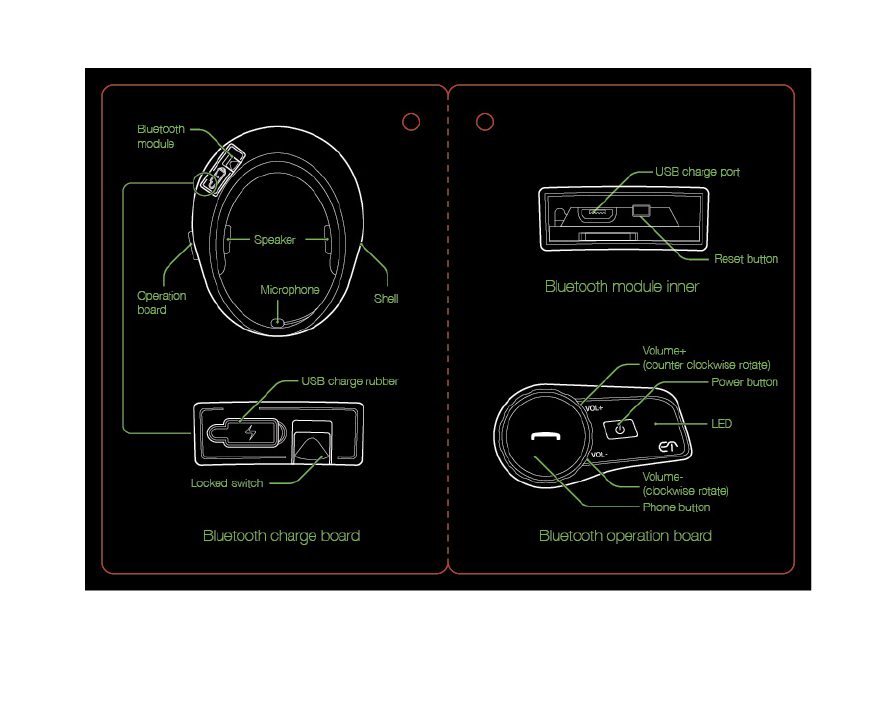 Bluetooth module

Speaker

Operation board

Microphone

Shell

USB charge rubber

Locked switch

Bluetooth charge board

USB charge port

Reset button

Bluetooth module inner

Volume+ (counter clockwise rotate)

Power button

VOL+

LED

VOL-

Volume- (clockwise rotate)

Phone button

Bluetooth operation board