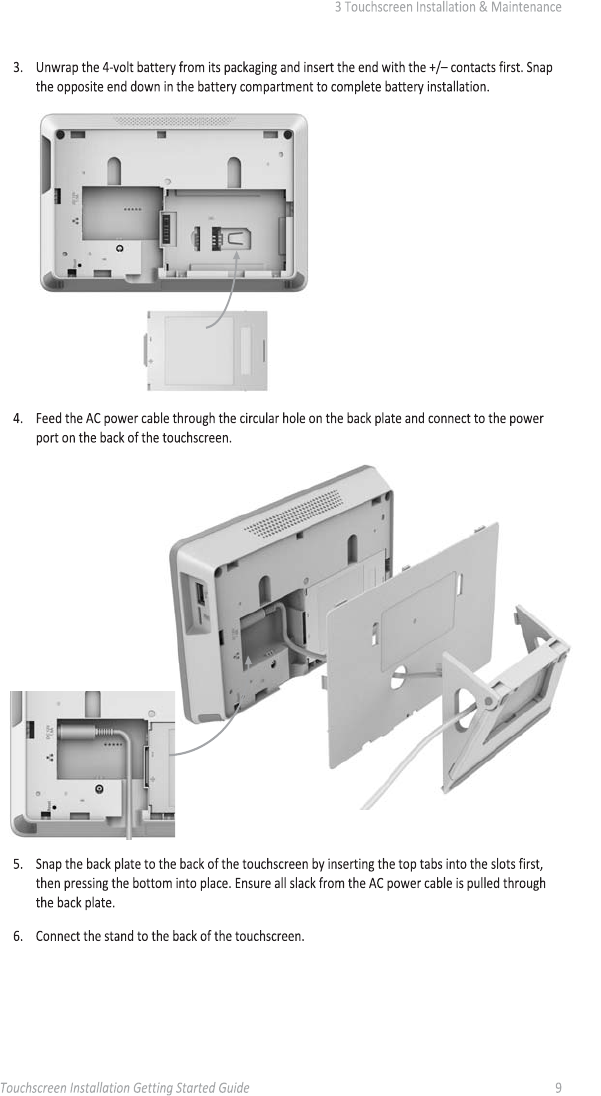 3 Touchscreen Installation & Maintenance

3. Unwrap the 4-volt battery from its packaging and insert the end with the +/– contacts first. Snap the opposite end down in the battery compartment to complete battery installation.

4. Feed the AC power cable through the circular hole on the back plate and connect to the power port on the back of the touchscreen.

5. Snap the back plate to the back of the touchscreen by inserting the top tabs into the slots first, then pressing the bottom into place. Ensure all slack from the AC power cable is pulled through the back plate.

6. Connect the stand to the back of the touchscreen.

Touchscreen Installation Getting Started Guide 9