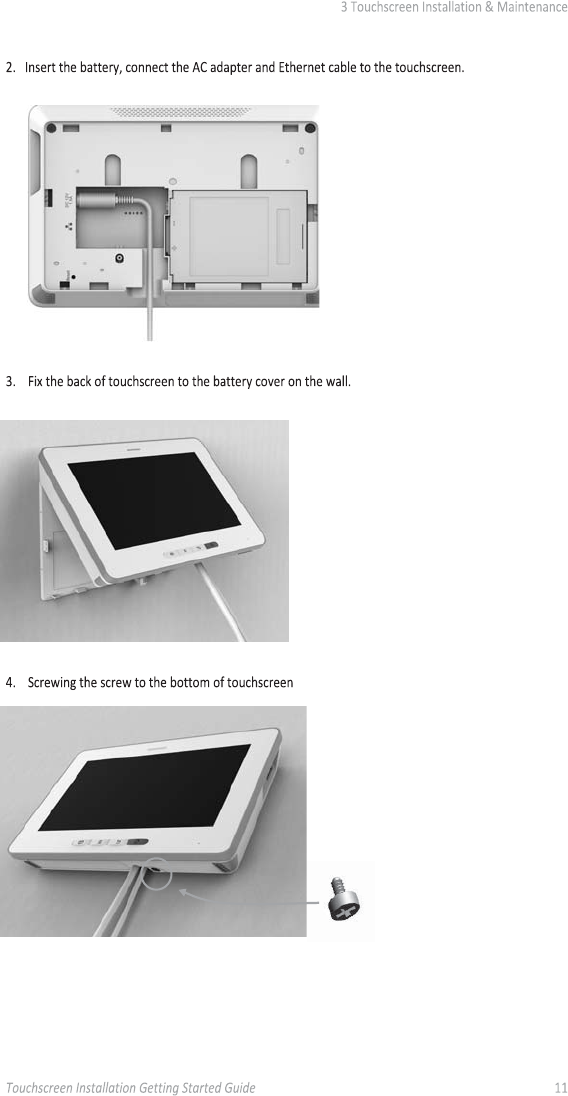 3 Touchscreen Installation & Maintenance

2. Insert the battery, connect the AC adapter and Ethernet cable to the touchscreen.

3. Fix the back of touchscreen to the battery cover on the wall.

4. Screwing the screw to the bottom of touchscreen

Touchscreen Installation Getting Started Guide 11