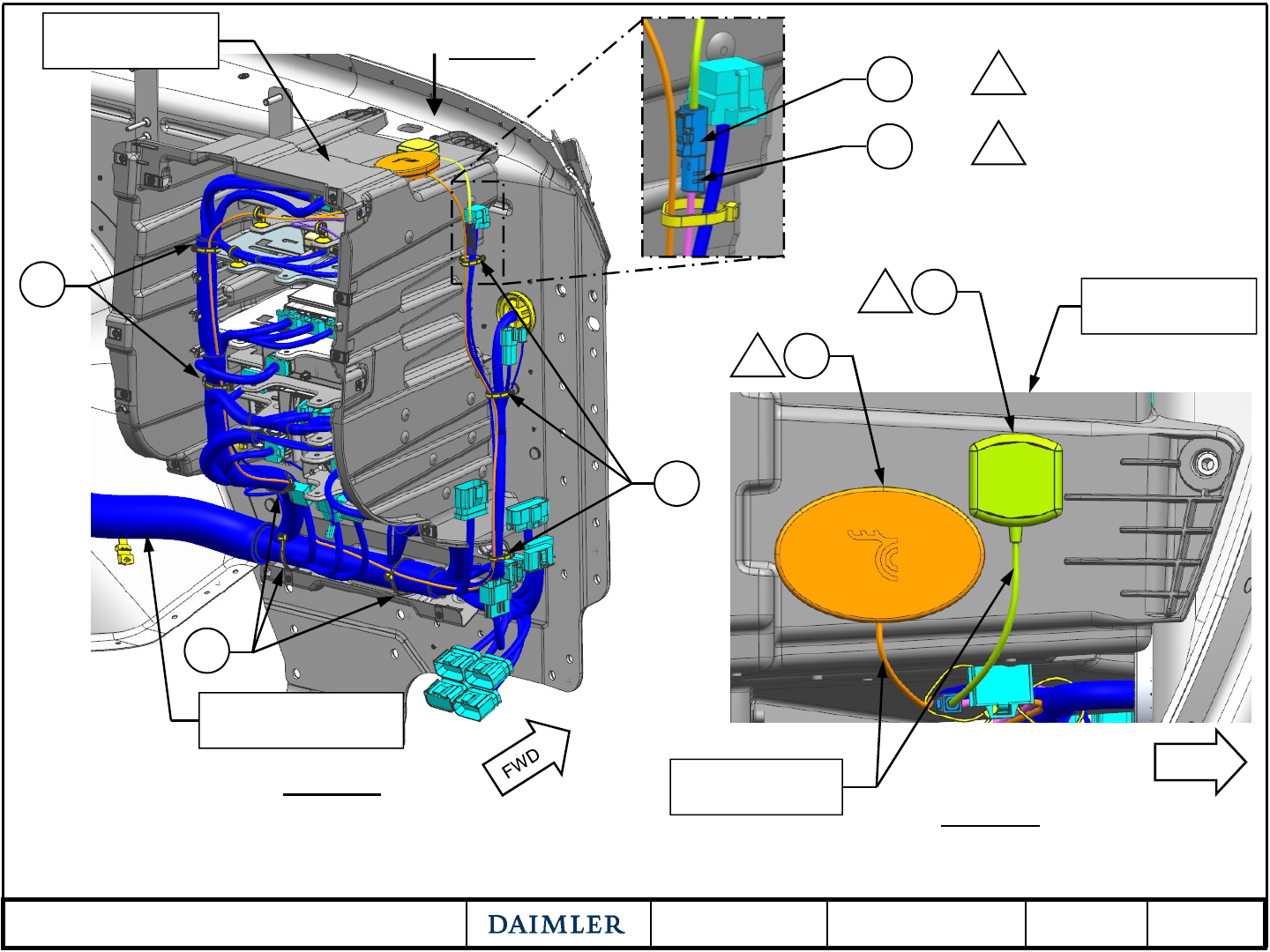 FWD

DAIMLER