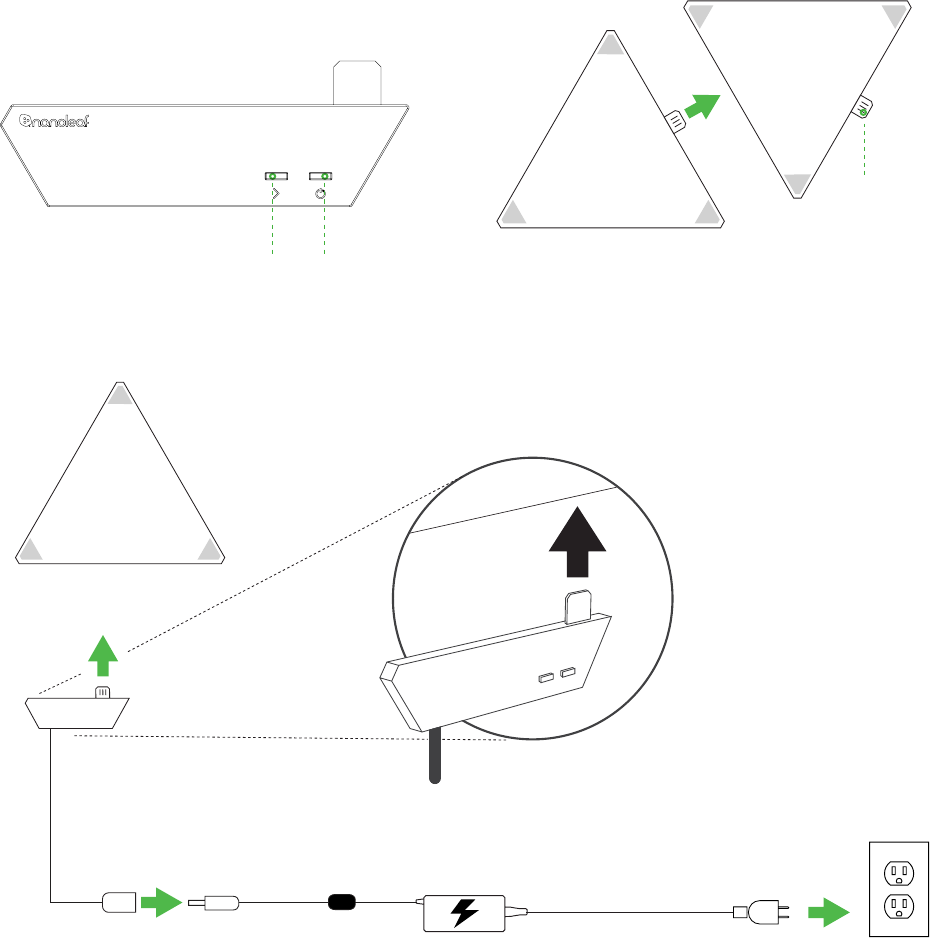 nanoleaf