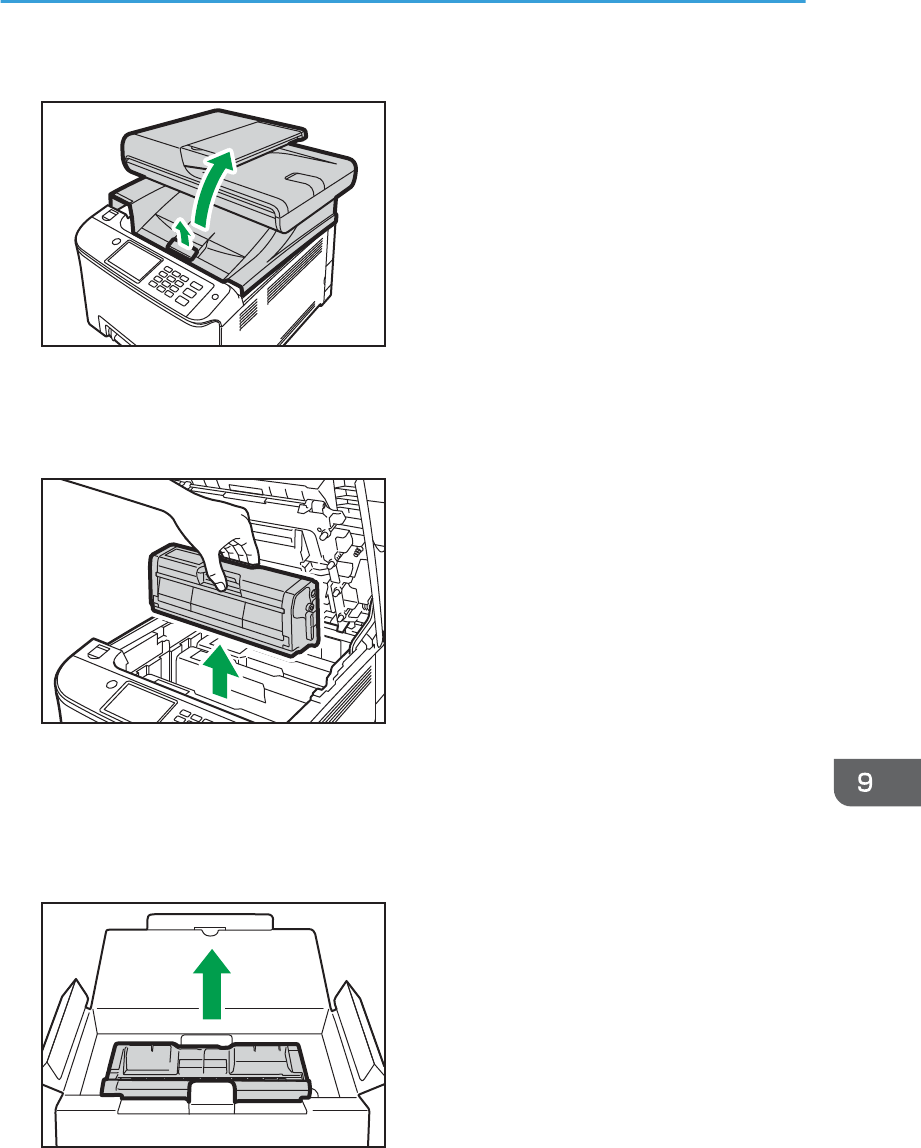 9