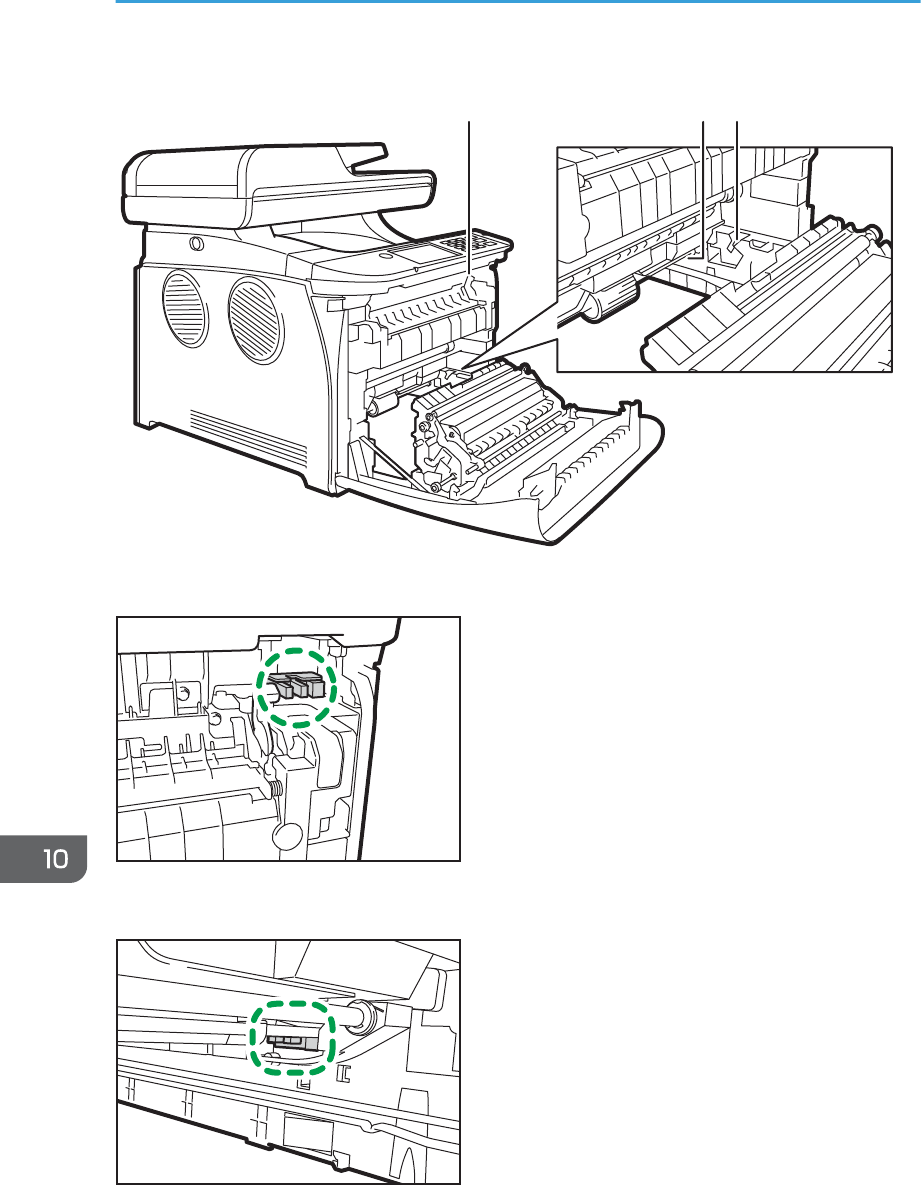 10