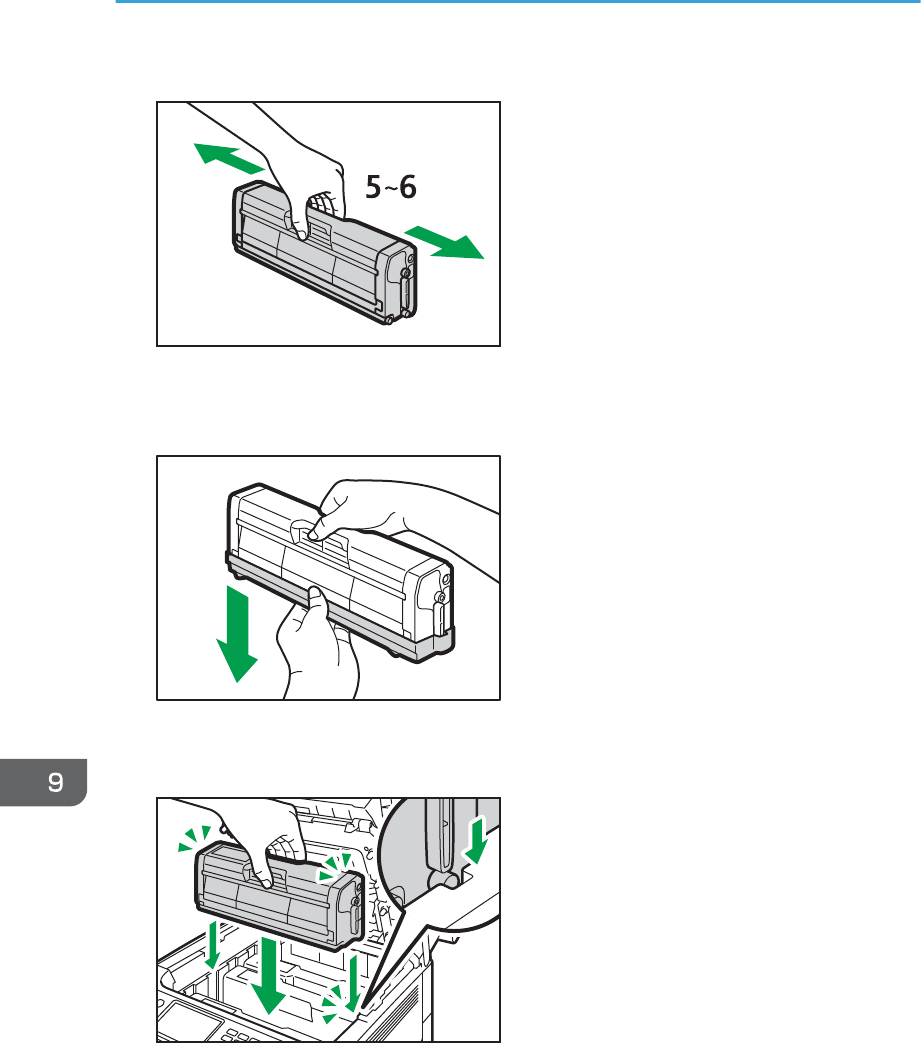 5~6

9