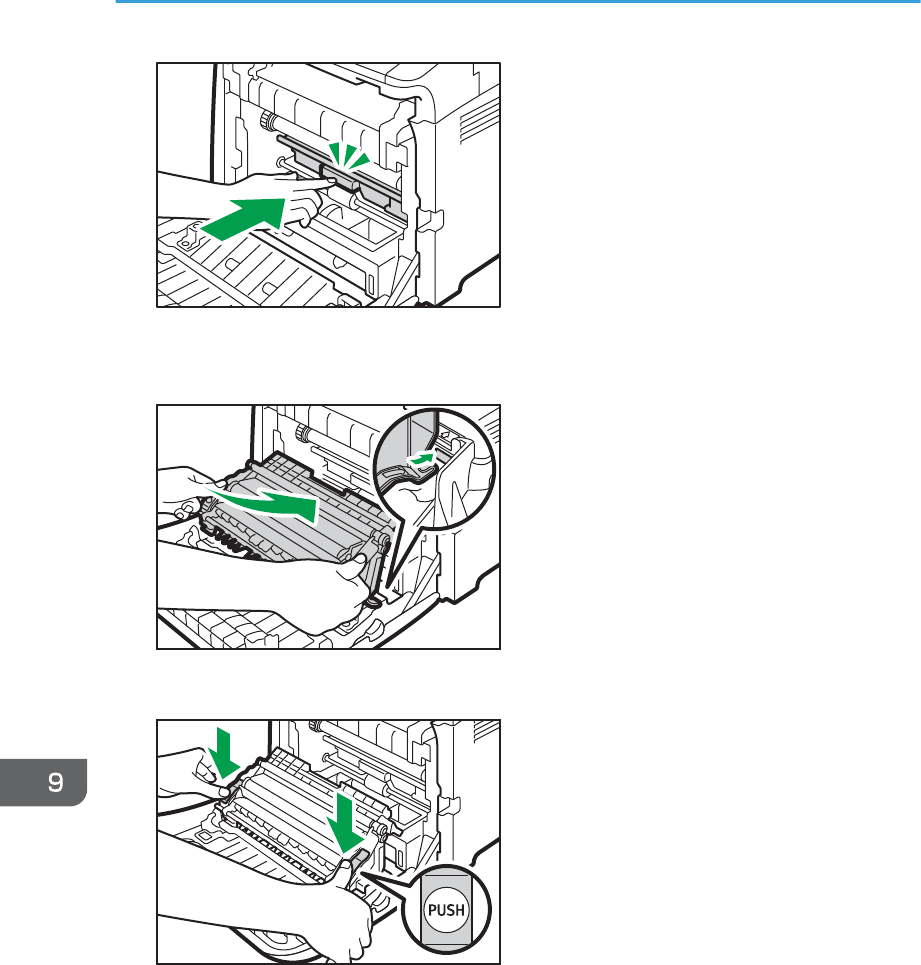 PUSH

9