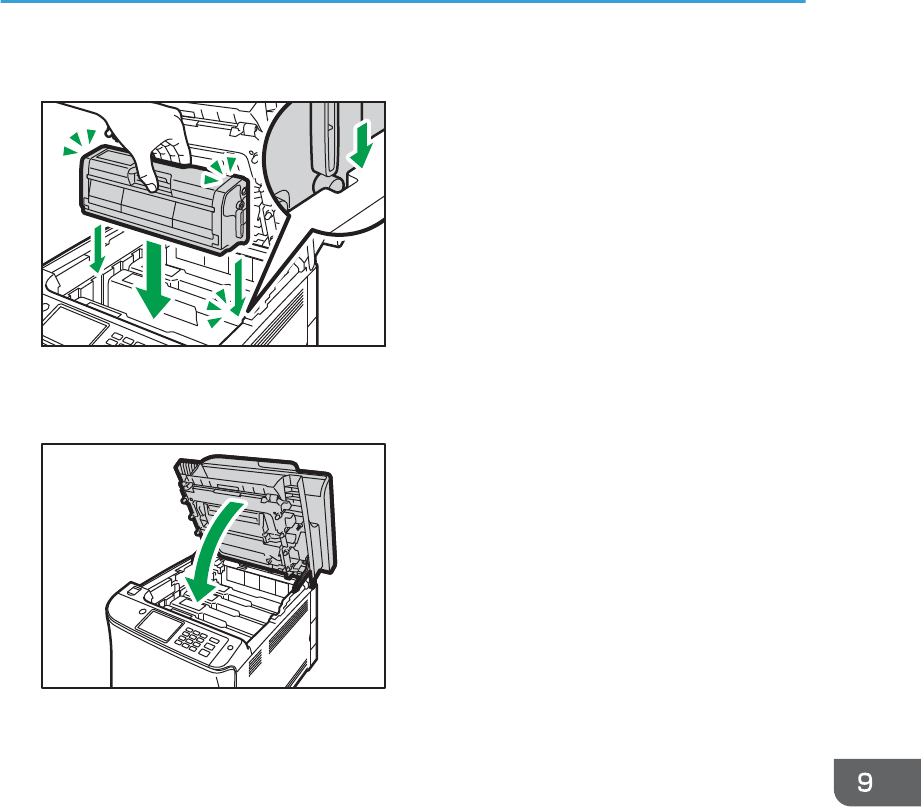 9