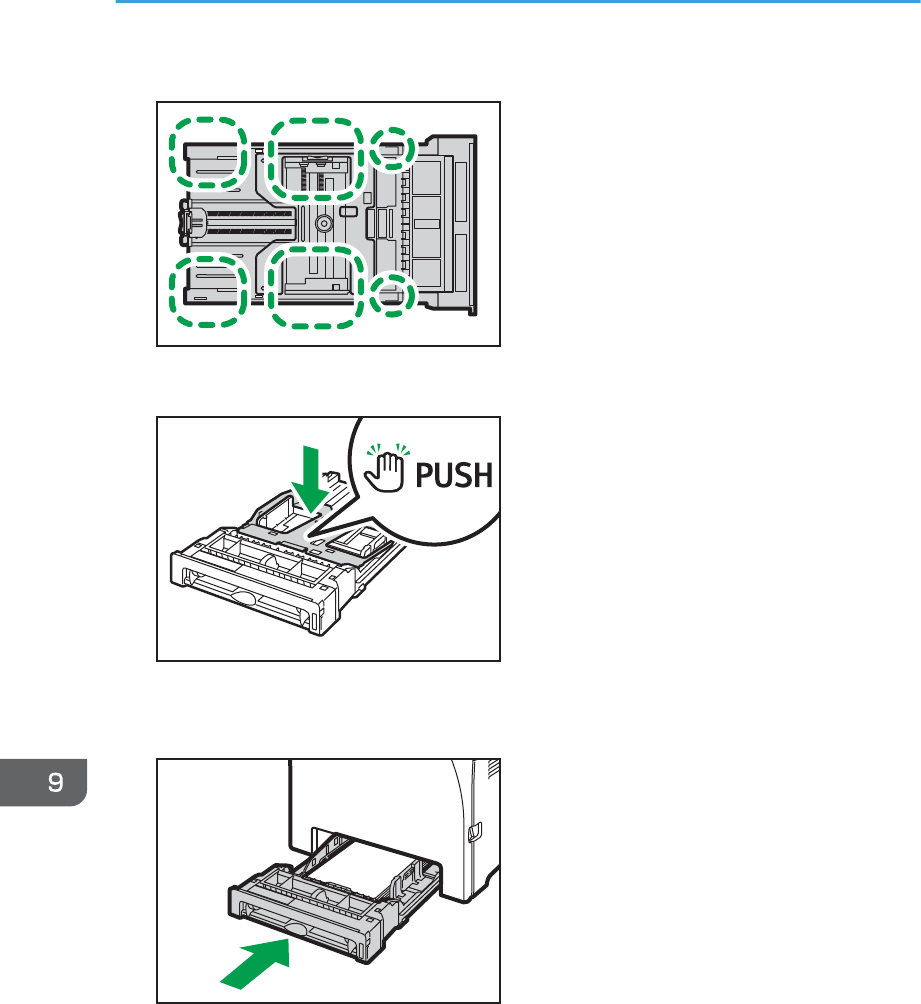 PUSH

9