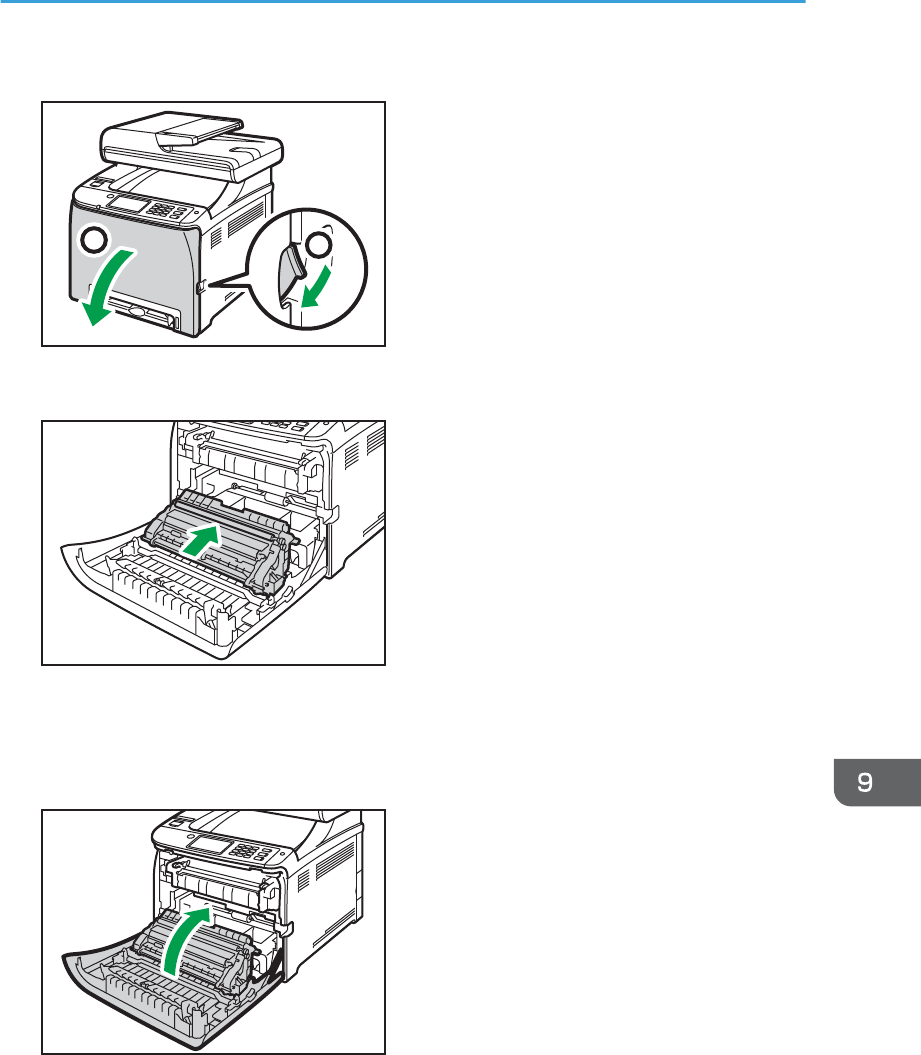 9