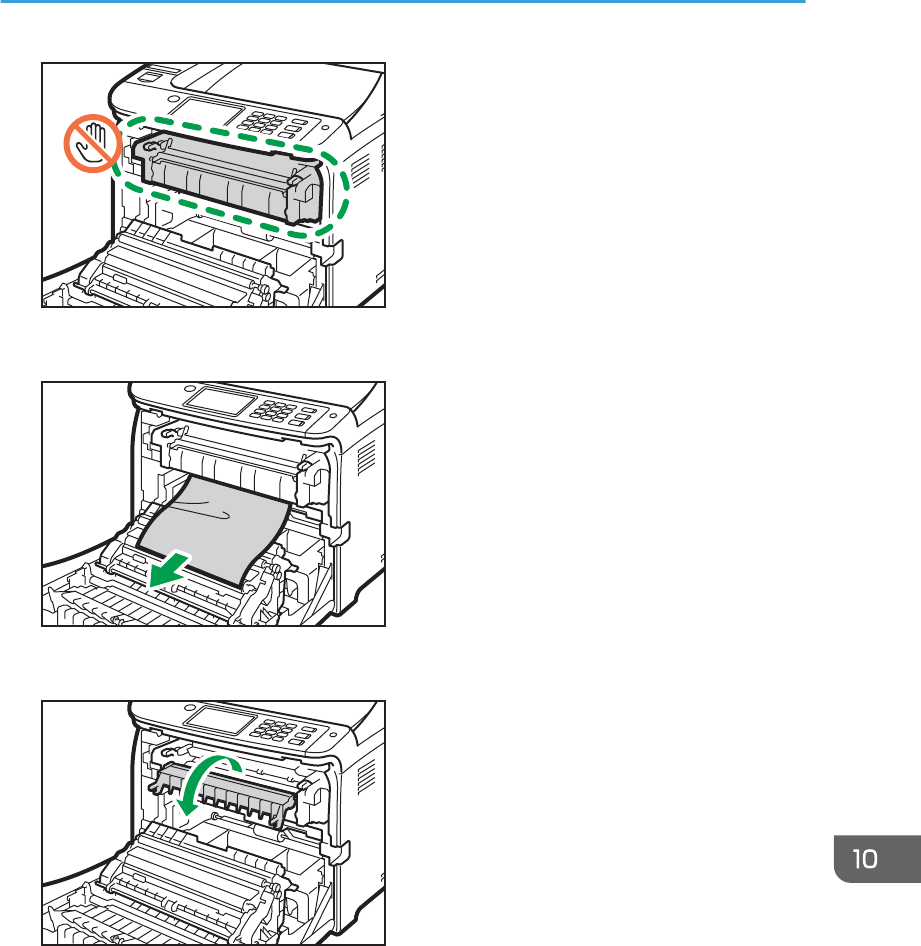 10