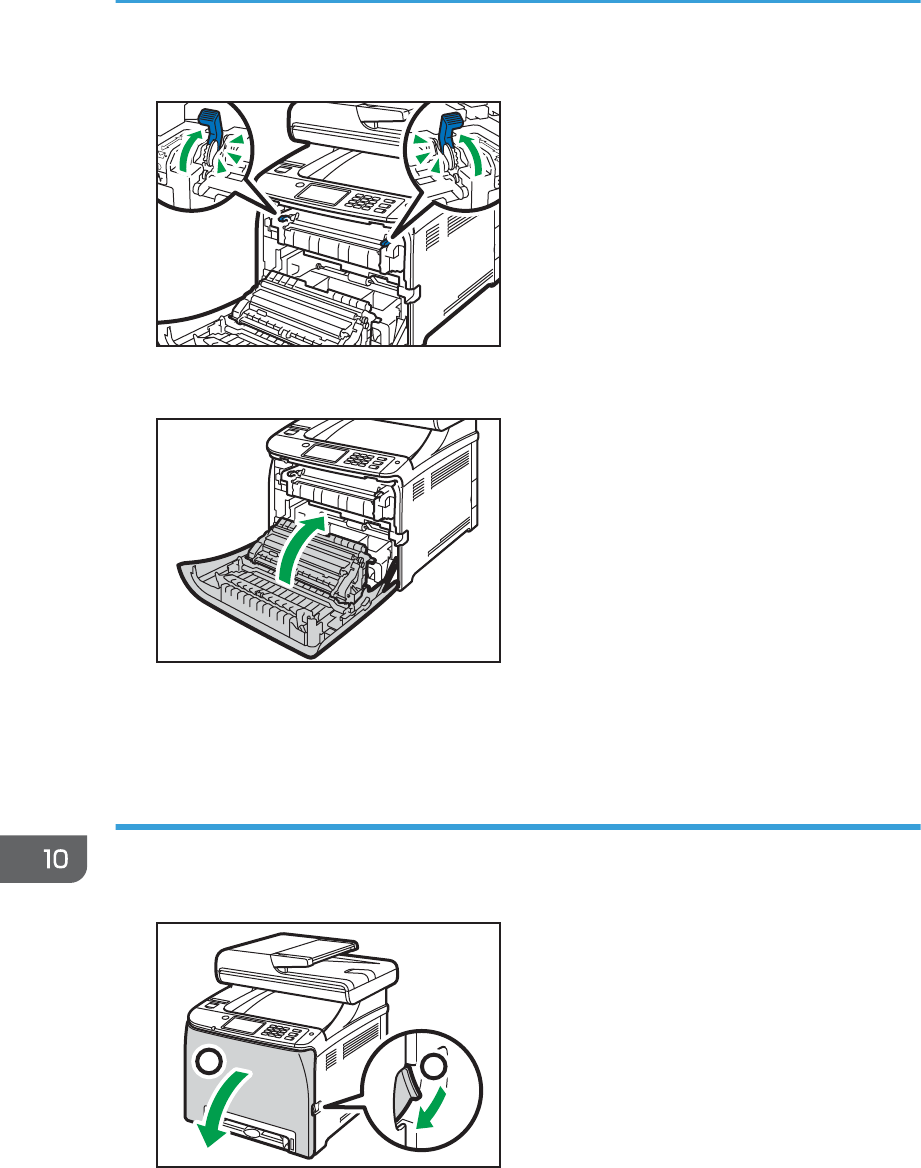 10