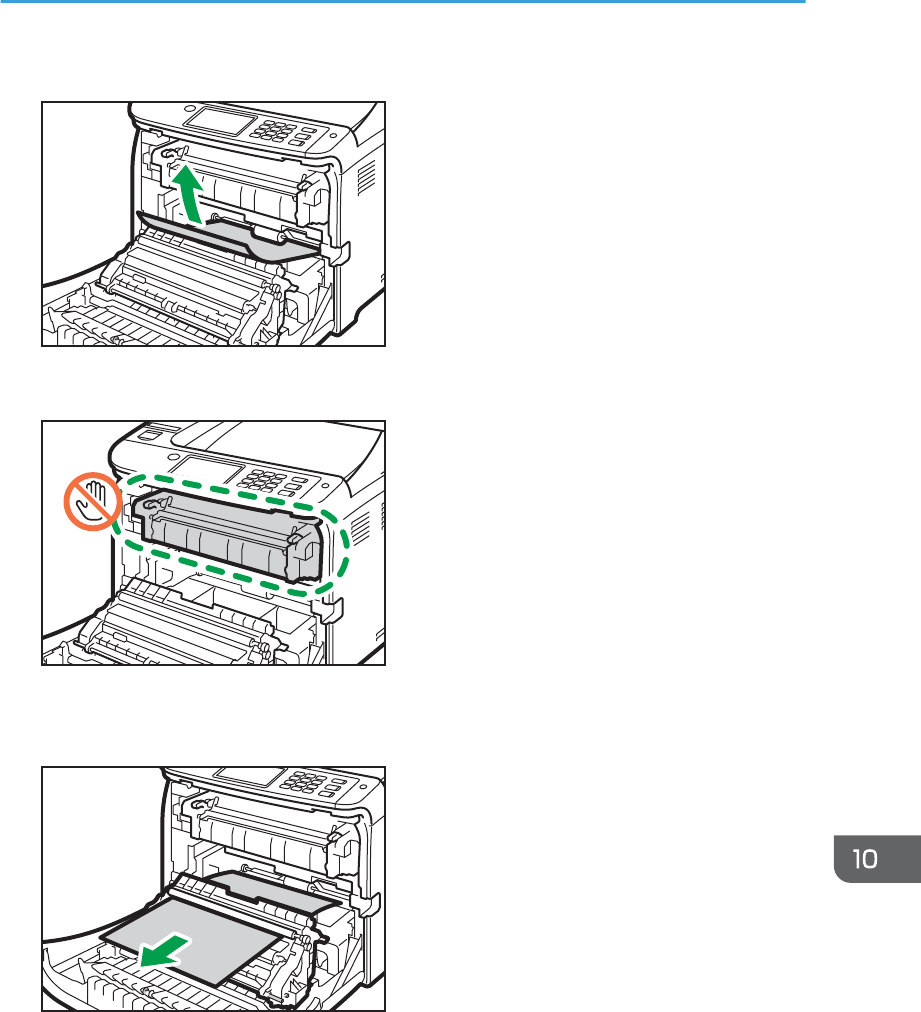 10