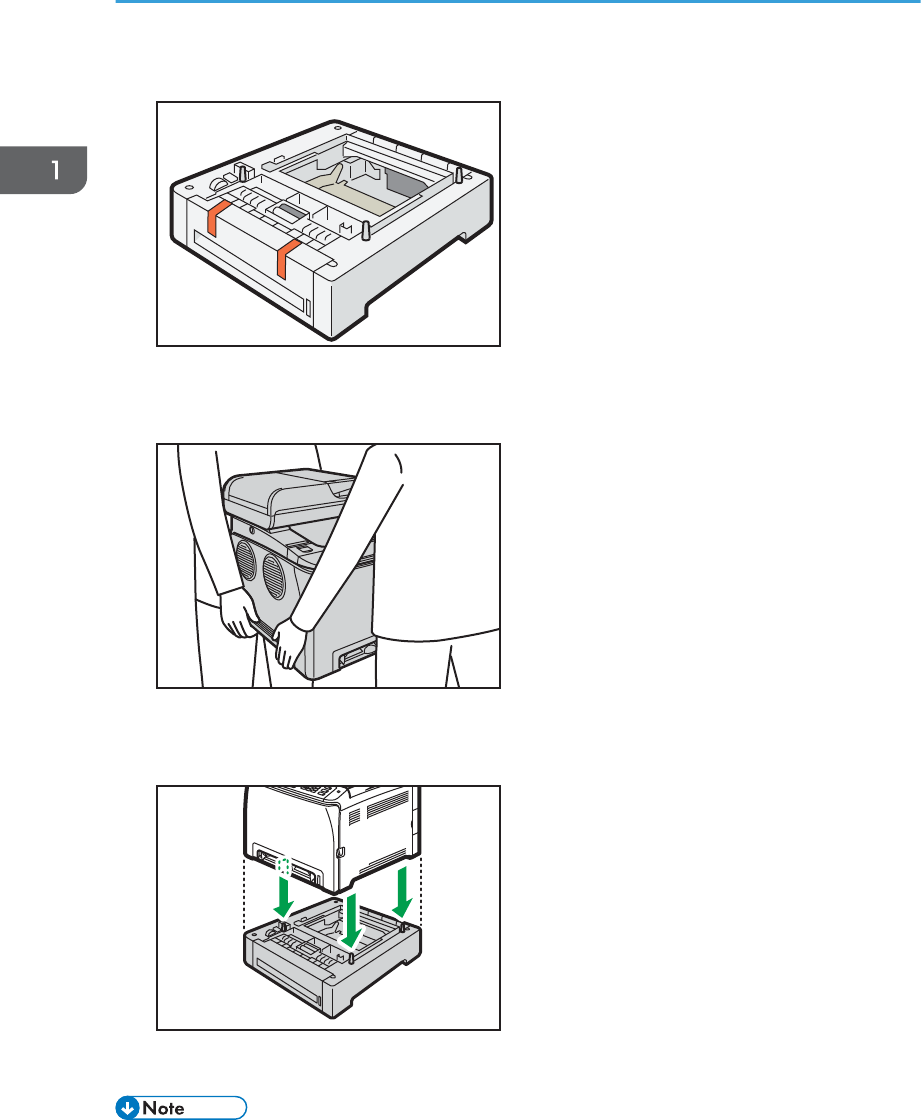 1

Note