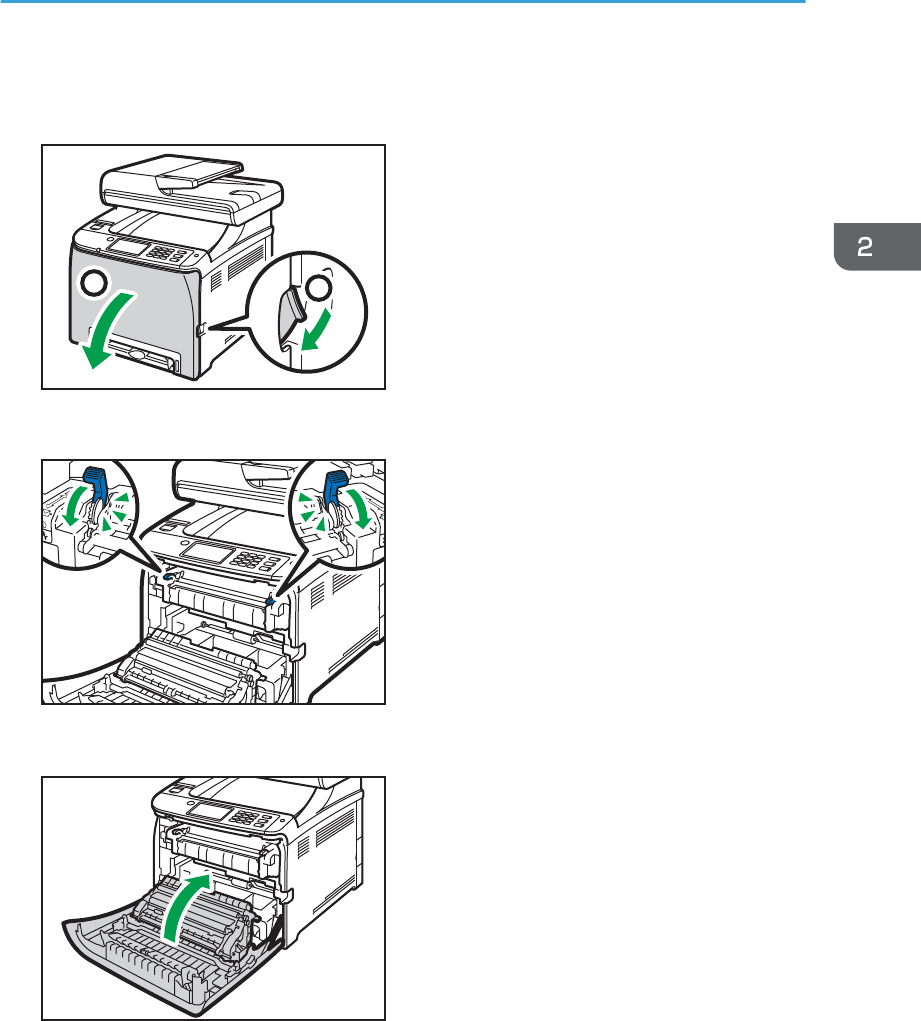 2