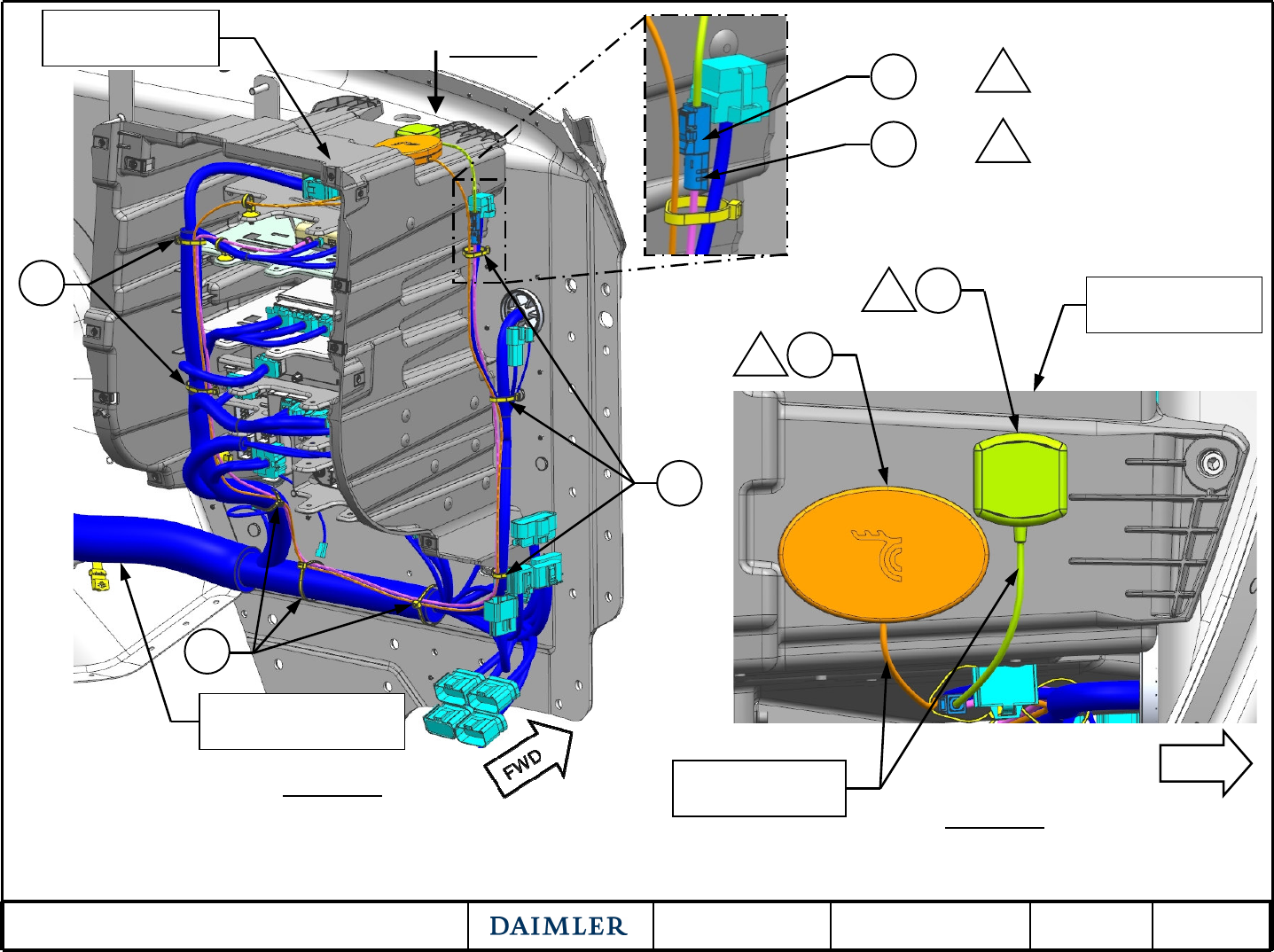 FWD

DAIMLER