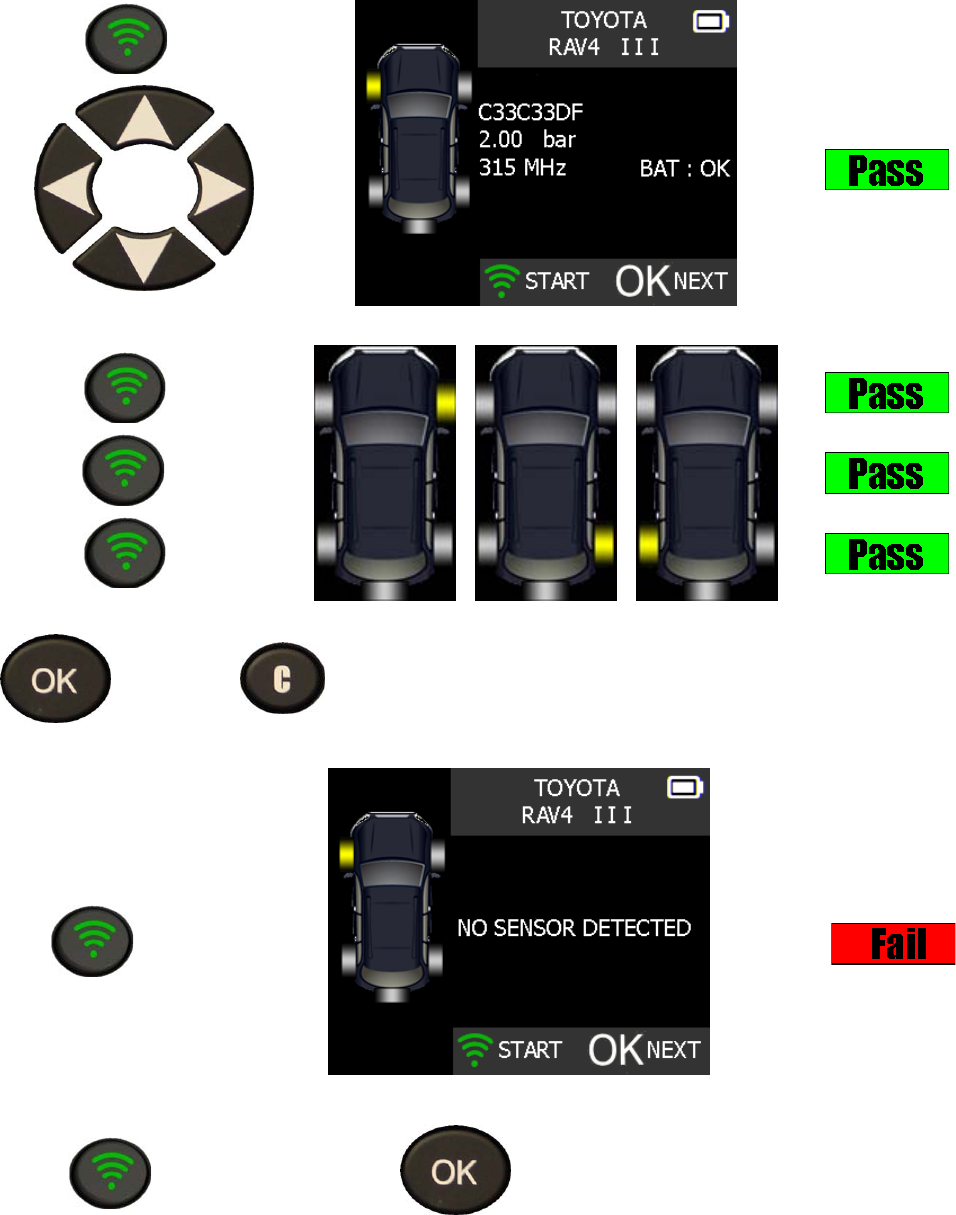 TOYOTA
RAV4 III

C33C33DF
2.00 bar
315 MHz

BAT : OK

START OK NEXT

Pass

Pass

Pass

Pass

OK

C

TOYOTA
RAV4 III

NO SENSOR DETECTED

START OK NEXT

Fail

OK