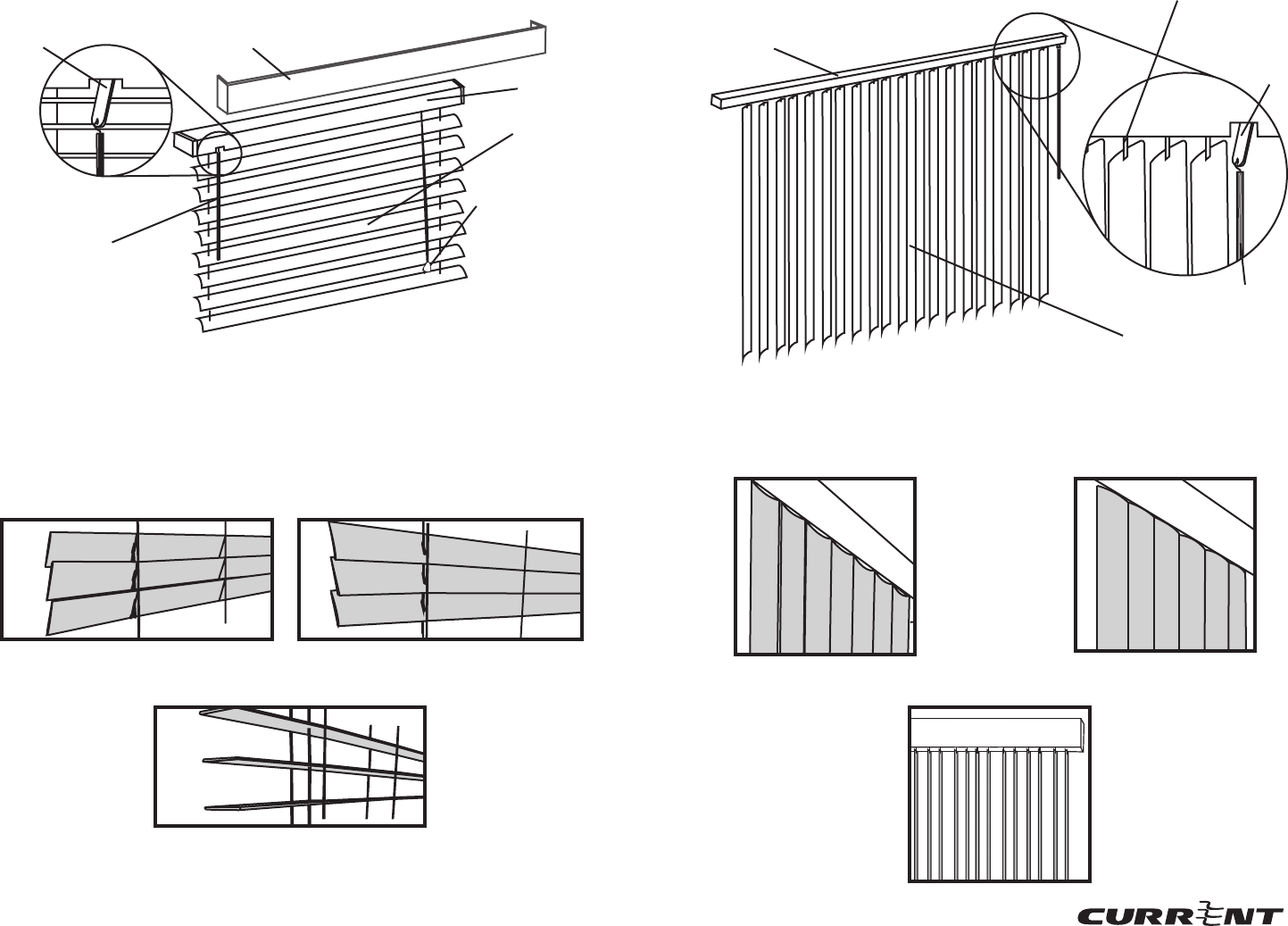 CURRENT