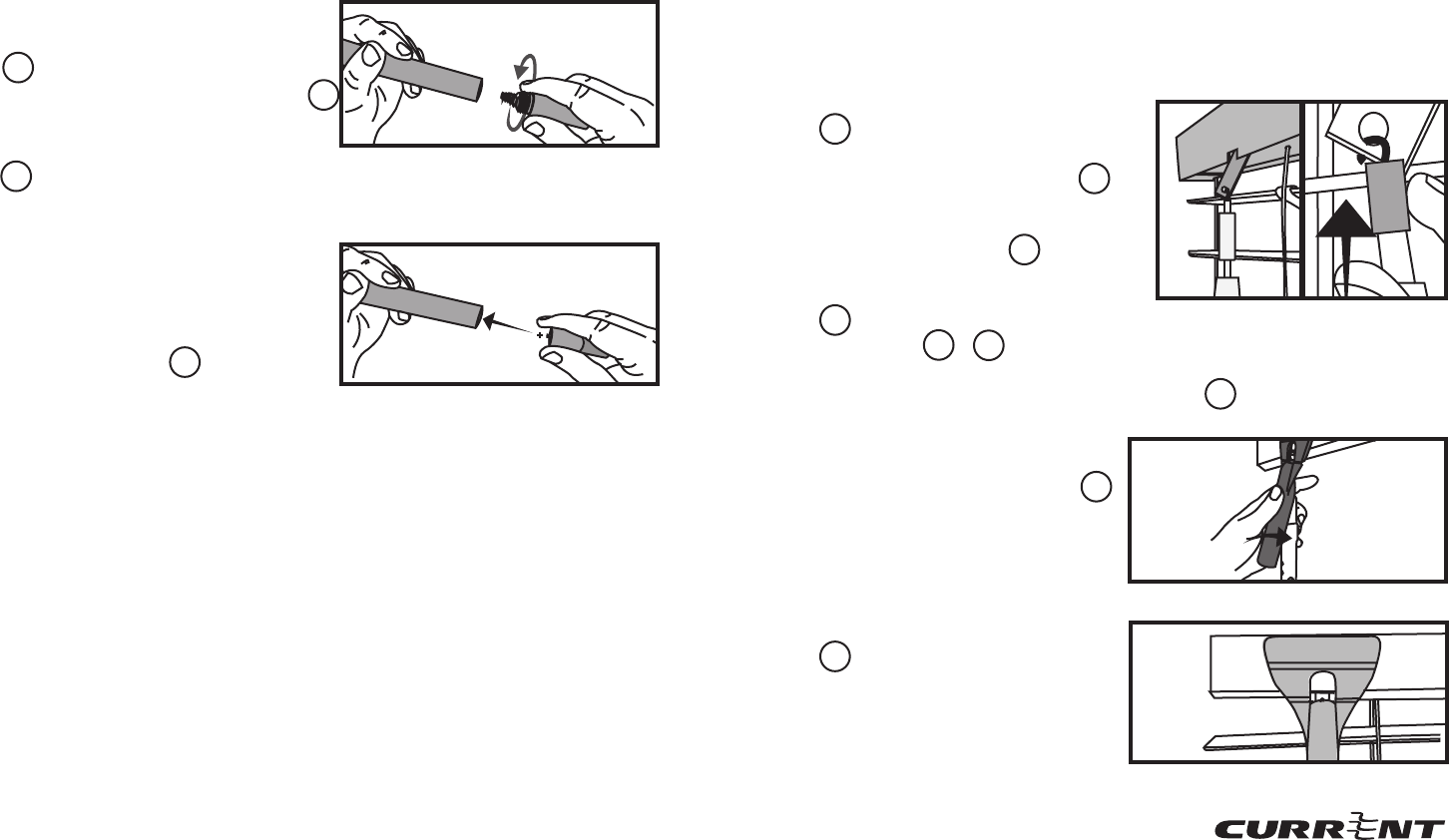 CURRENT