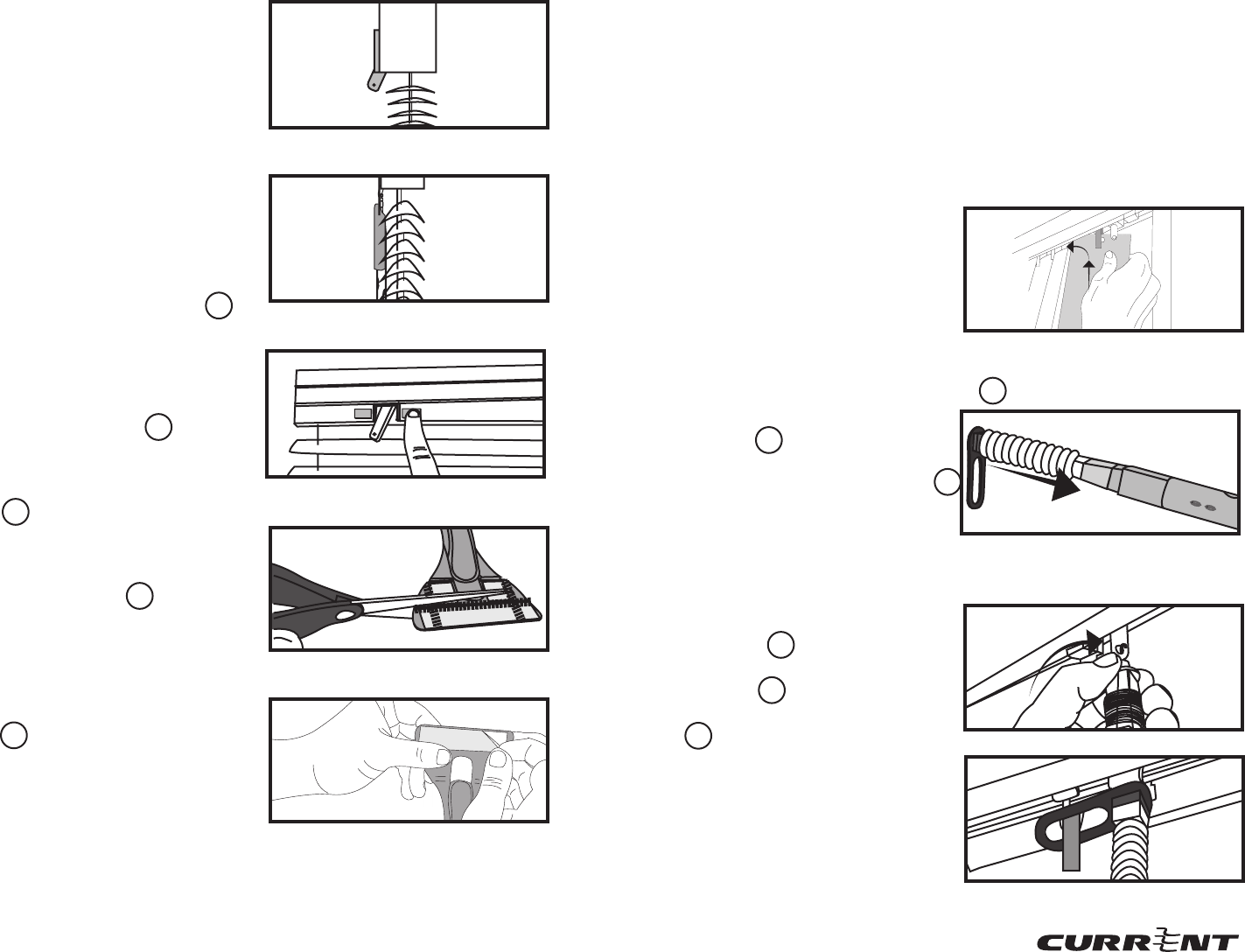 CURRENT