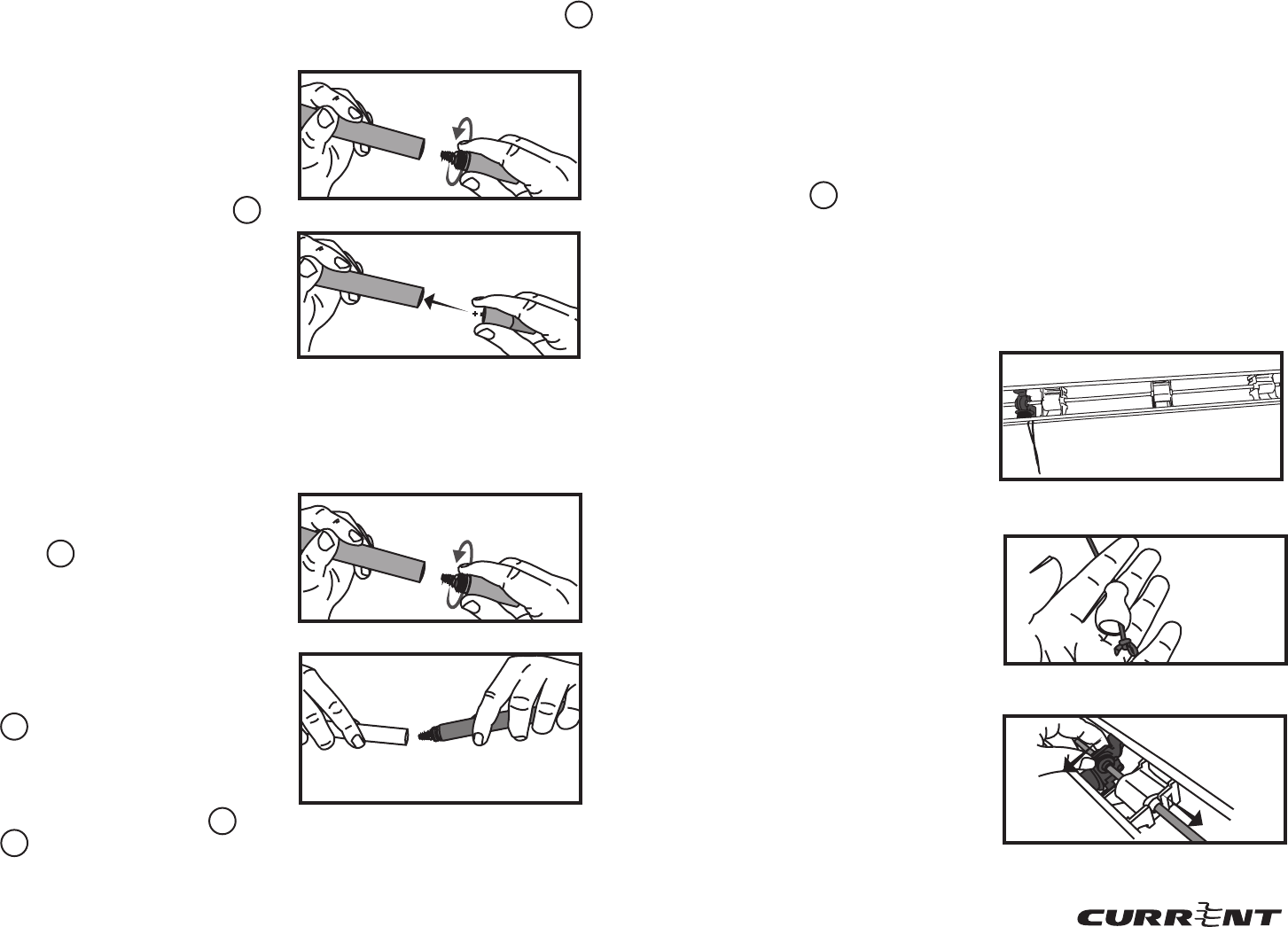 CURRENT