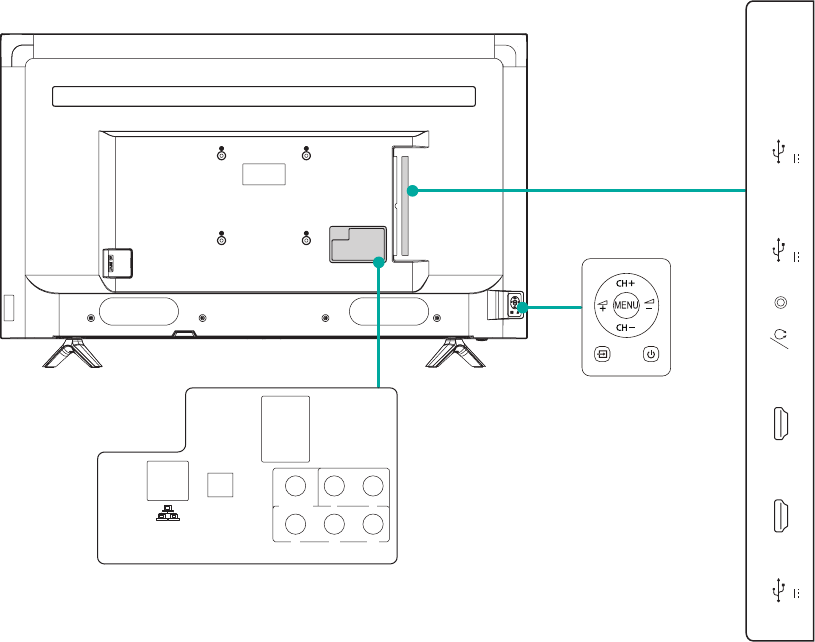 CH+
MENU
CH−