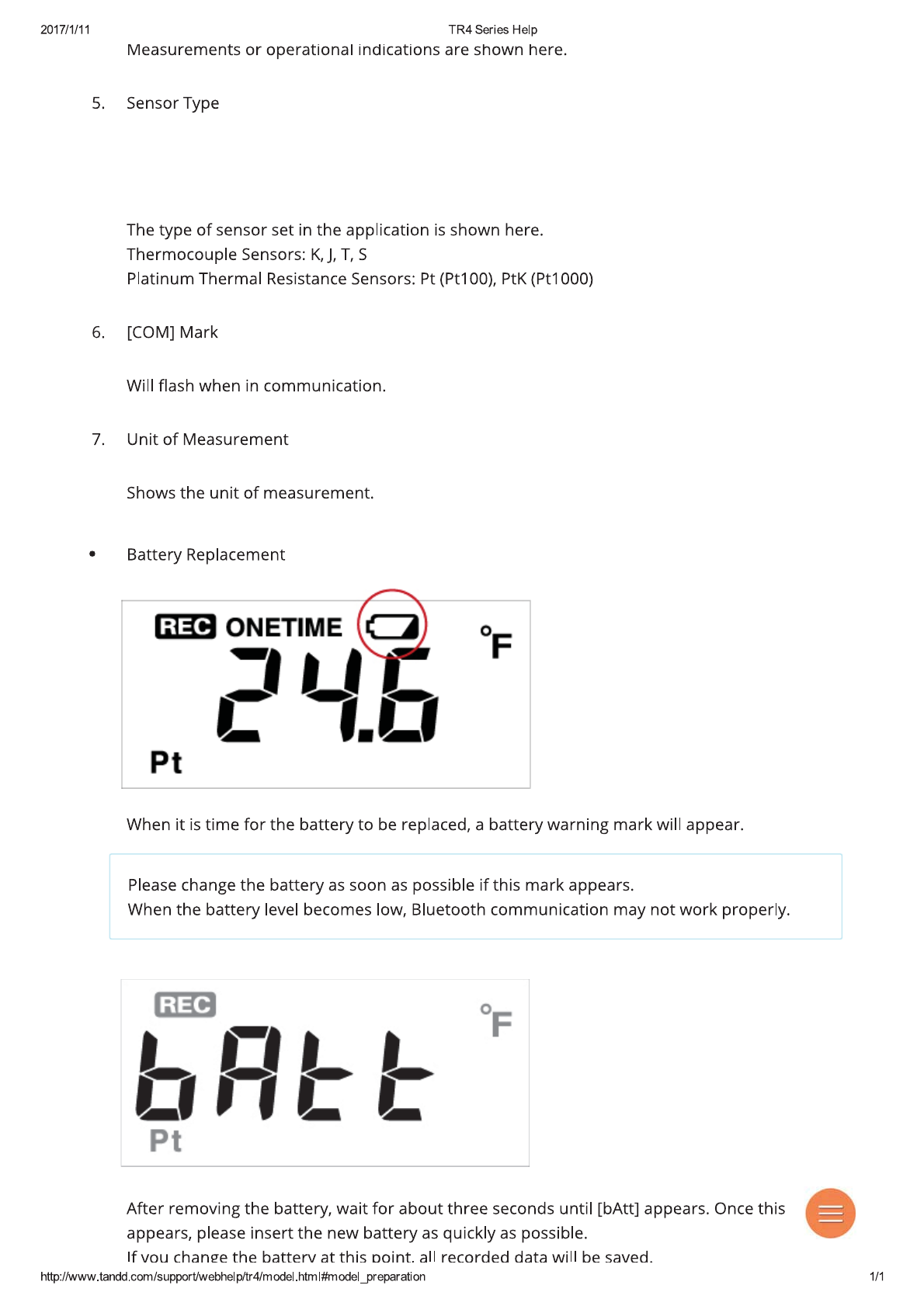 2017/1/11 TR4 Series Help

Measurements or operational indications are shown here.

5. Sensor Type

The type of sensor set in the application is shown here.
Thermocouple Sensors: K, J, T, S
Platinum Thermal Resistance Sensors: Pt (Pt100), PtK (Pt1000)

6. [COM] Mark

Will flash when in communication.

7. Unit of Measurement

Shows the unit of measurement.

• Battery Replacement

REC ONETIME °F
24.6
Pt

When it is time for the battery to be replaced, a battery warning mark will appear.

Please change the battery as soon as possible if this mark appears.
When the battery level becomes low, Bluetooth communication may not work properly.

REC °F
bAtt
Pt

After removing the battery, wait for about three seconds until [bAtt] appears. Once this appears, please insert the new battery as quickly as possible.
If you change the battery at this point, all recorded data will be saved.

http://www.tandd.com/support/webhelp/tr4/model.html#model_preparation 1/1