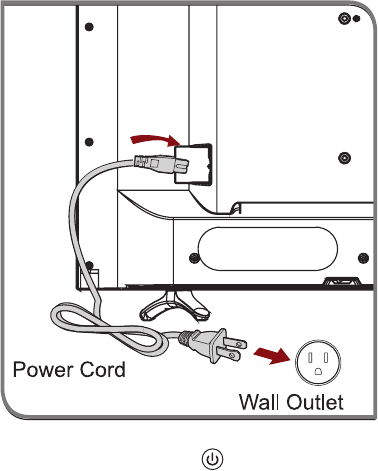 Power Cord

Wall Outlet