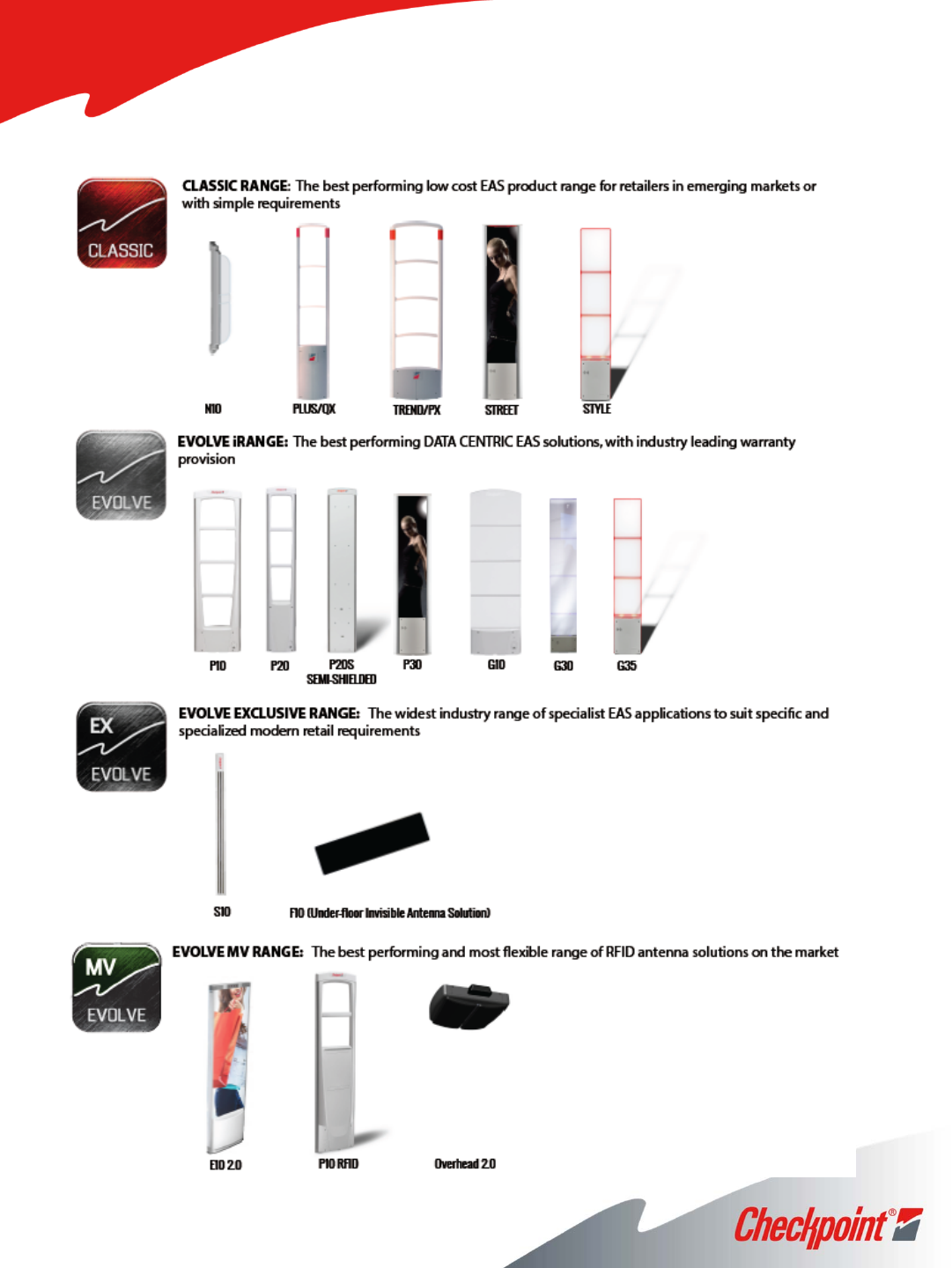 CLASSIC

CLASSIC RANGE: The best performing low cost EAS product range for retailers in emerging markets or with simple requirements

N10 PLUS/QX TREND/PX STREET STYLE

EVOLVE

EVOLVE iRANGE: The best performing DATA CENTRIC EAS solutions, with industry leading warranty provision

P10 P20 P20S SEMI-SHIELDED P30 G10 G30 G35

EX EVOLVE

EVOLVE EXCLUSIVE RANGE: The widest industry range of specialist EAS applications to suit specific and specialized modern retail requirements

S10 F10 (Under-floor Invisible Antenna Solution)

MV EVOLVE

EVOLVE MV RANGE: The best performing and most flexible range of RFID antenna solutions on the market

E10 2.0 P10 RFID Overhead 2.0

Checkpoint®